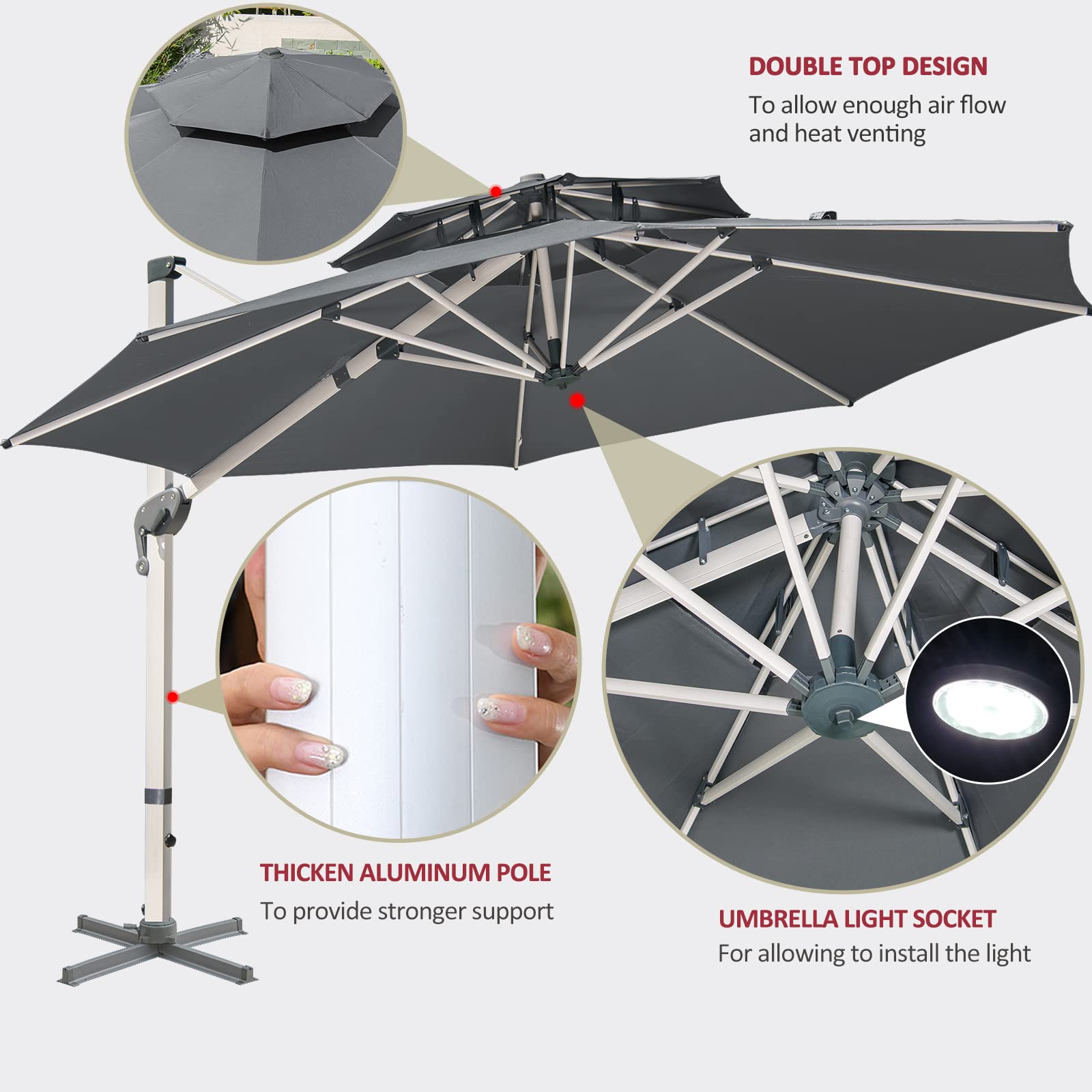 DOUBLE TOP DESIGN
To allow enough air flow and heat venting

THICKEN ALUMINUM POLE
To provide stronger support

UMBRELLA LIGHT SOCKET
For allowing to install the light