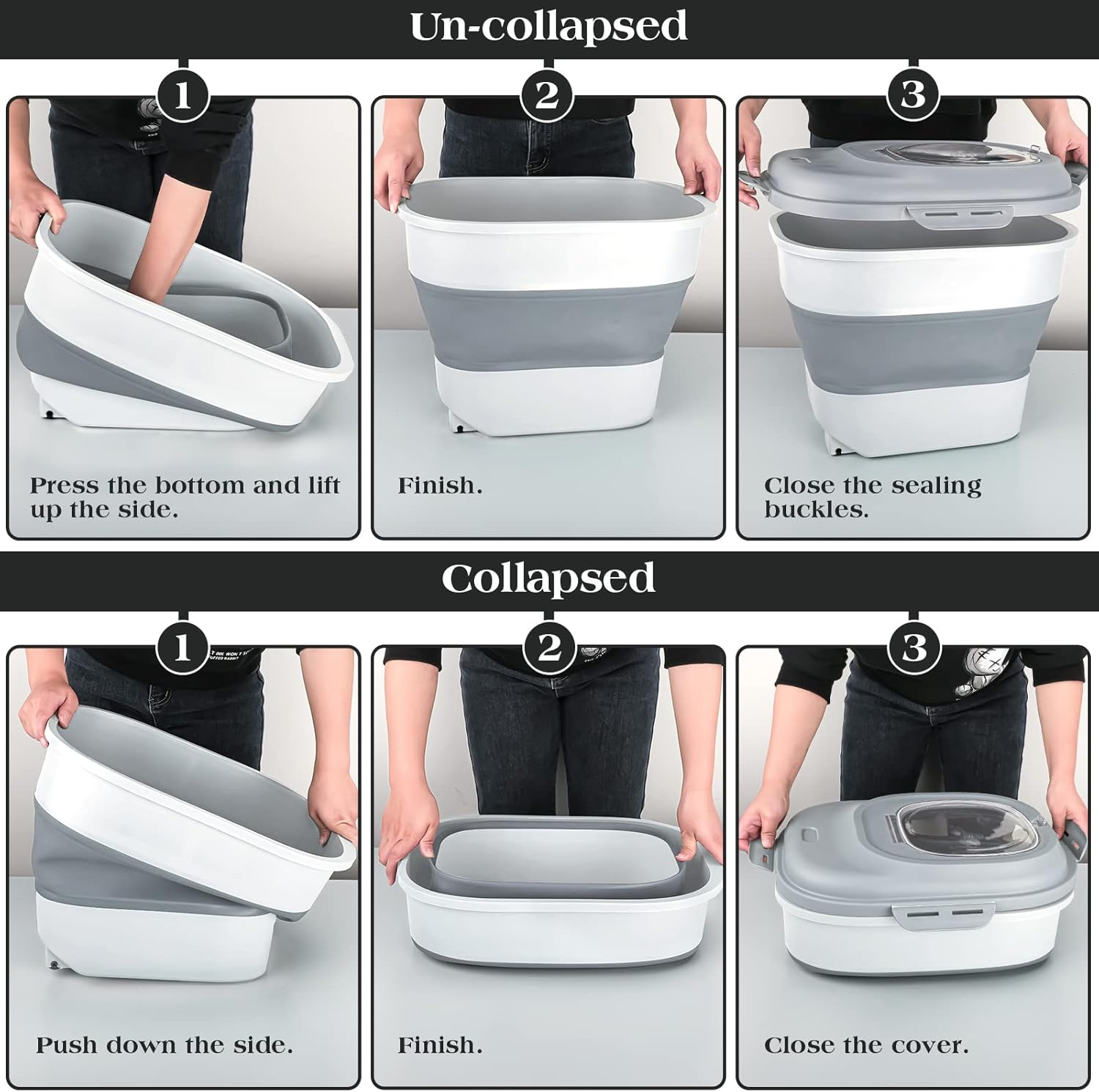 Un-collapsed

1

Press the bottom and lift up the side.

2

Finish.

3

Close the sealing buckles.

Collapsed

1

Push down the side.

2

Finish.

3

Close the cover.