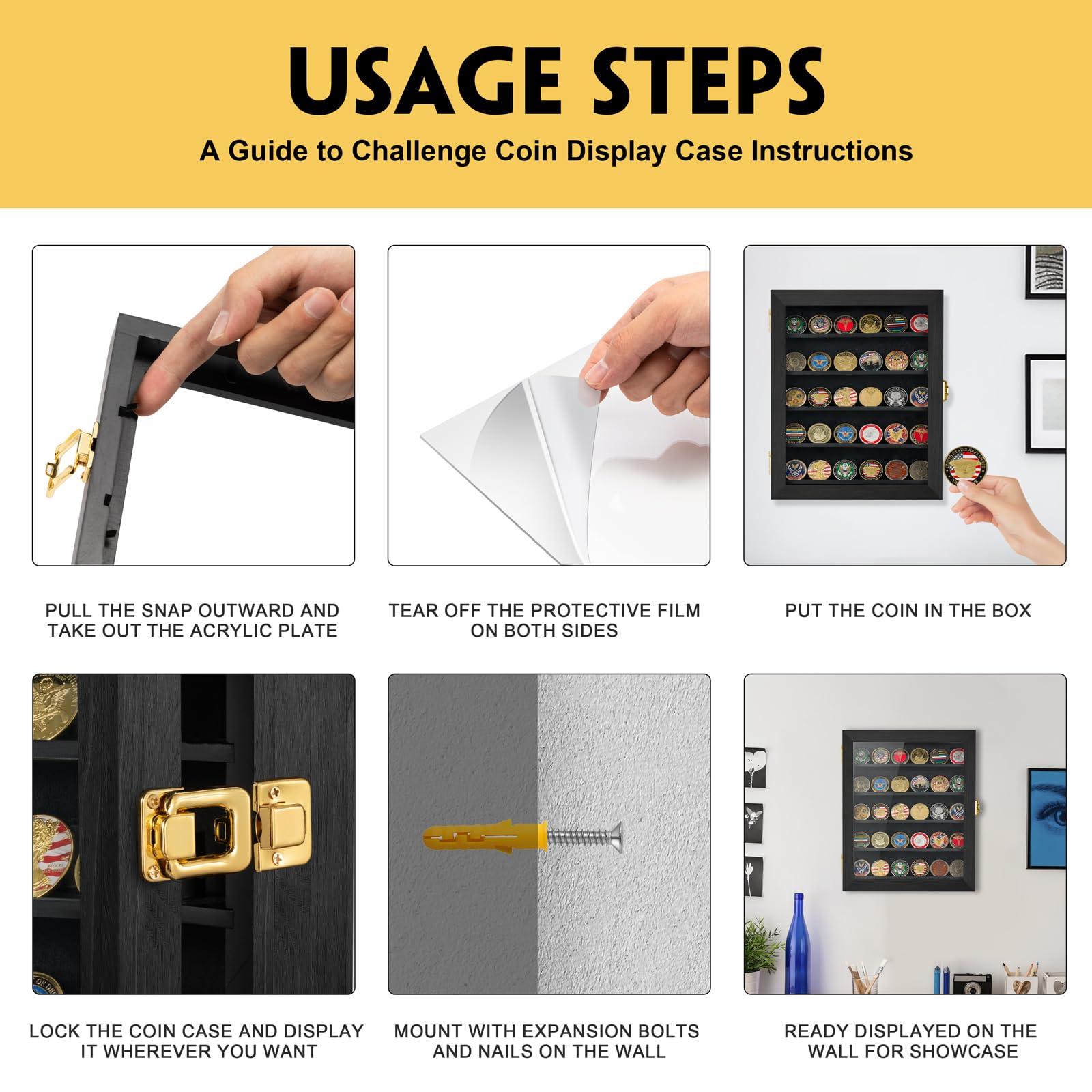 USAGE STEPS

A Guide to Challenge Coin Display Case Instructions

PULL THE SNAP OUTWARD AND TAKE OUT THE ACRYLIC PLATE

TEAR OFF THE PROTECTIVE FILM ON BOTH SIDES

PUT THE COIN IN THE BOX

LOCK THE COIN CASE AND DISPLAY IT WHEREVER YOU WANT

MOUNT WITH EXPANSION BOLTS AND NAILS ON THE WALL

READY DISPLAYED ON THE WALL FOR SHOWCASE