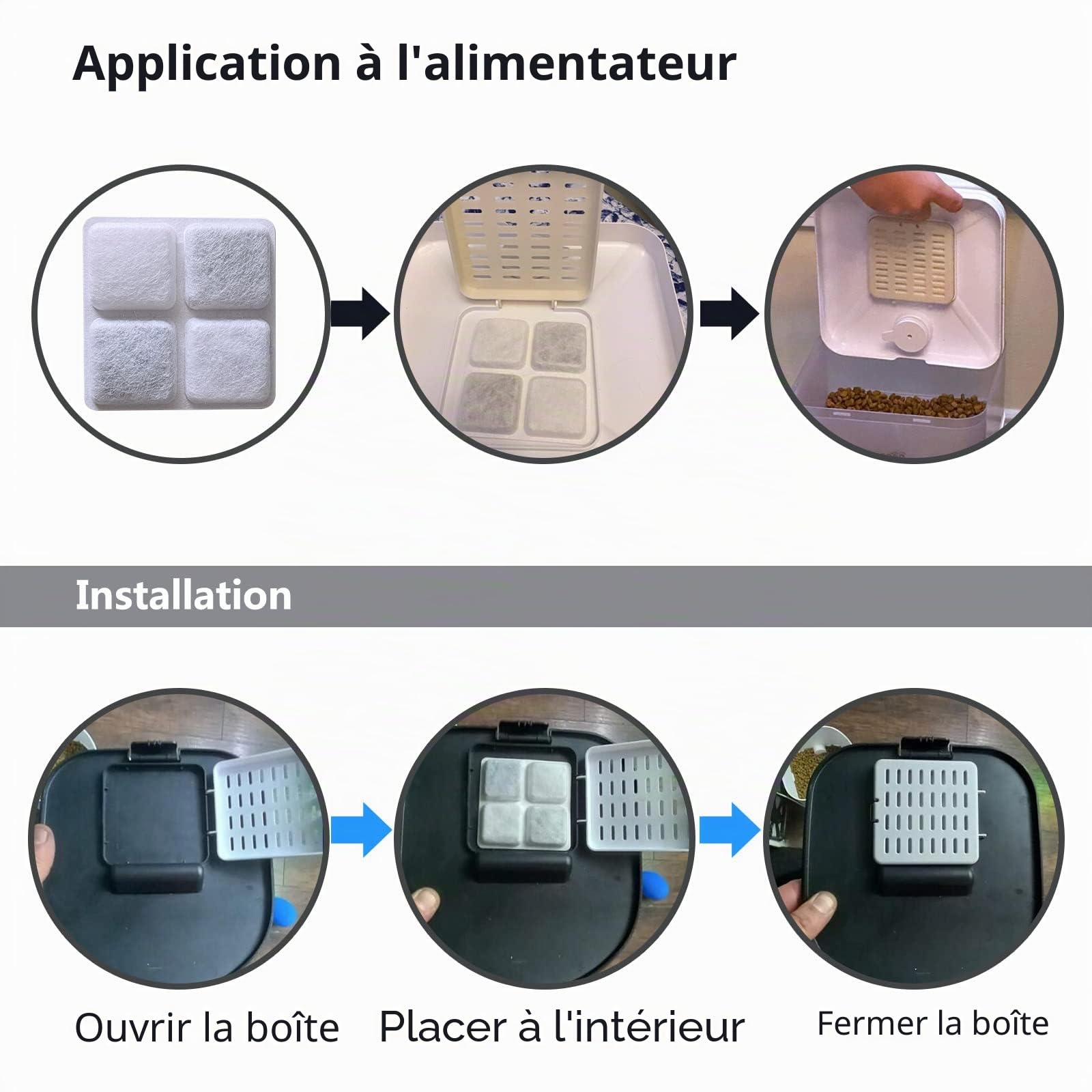 Application à l'alimentateur

Installation

Ouvrir la boîte

Placer à l'intérieur

Fermer la boîte