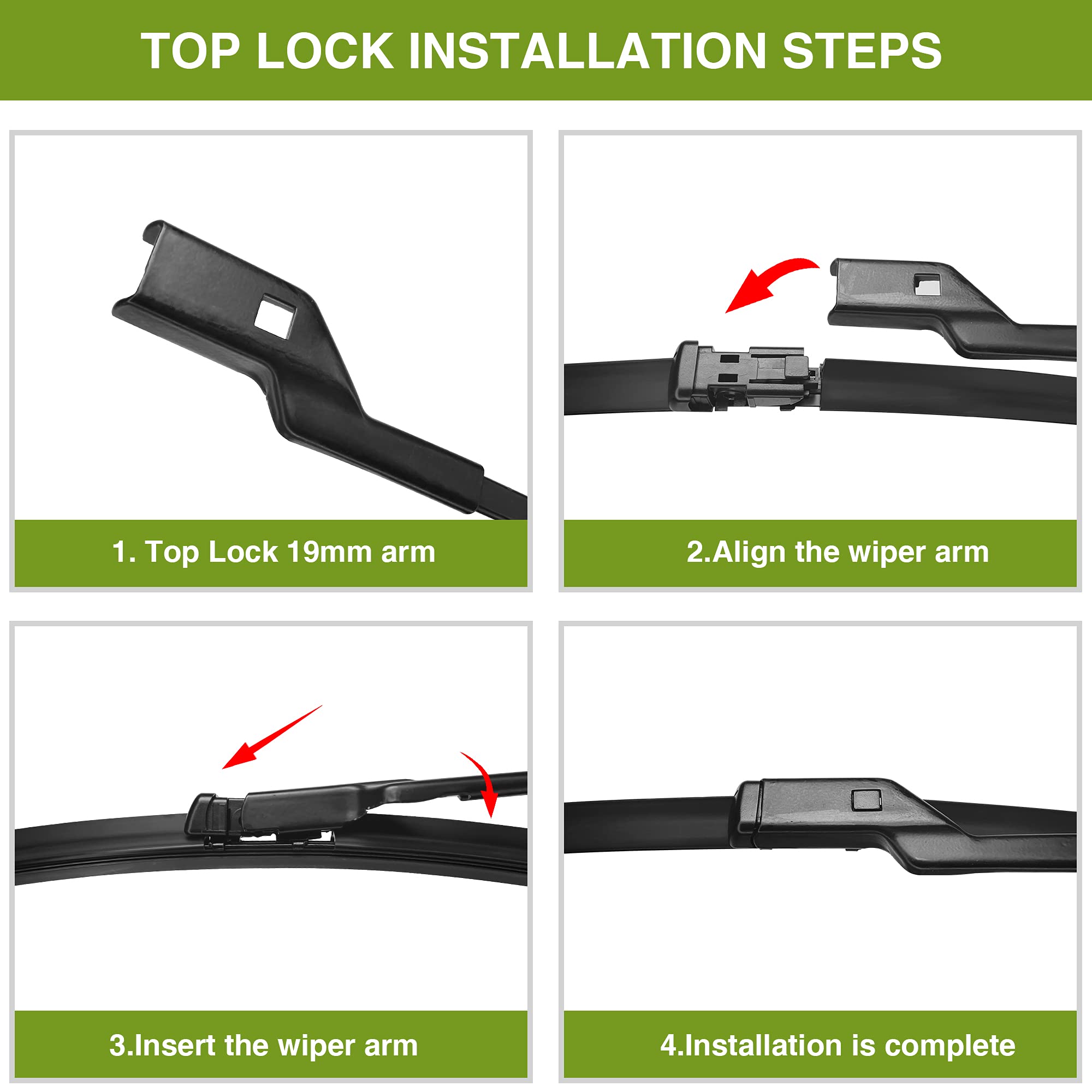 TOP LOCK INSTALLATION STEPS

1. Top Lock 19mm arm

2.Align the wiper arm

3.Insert the wiper arm

4.Installation is complete