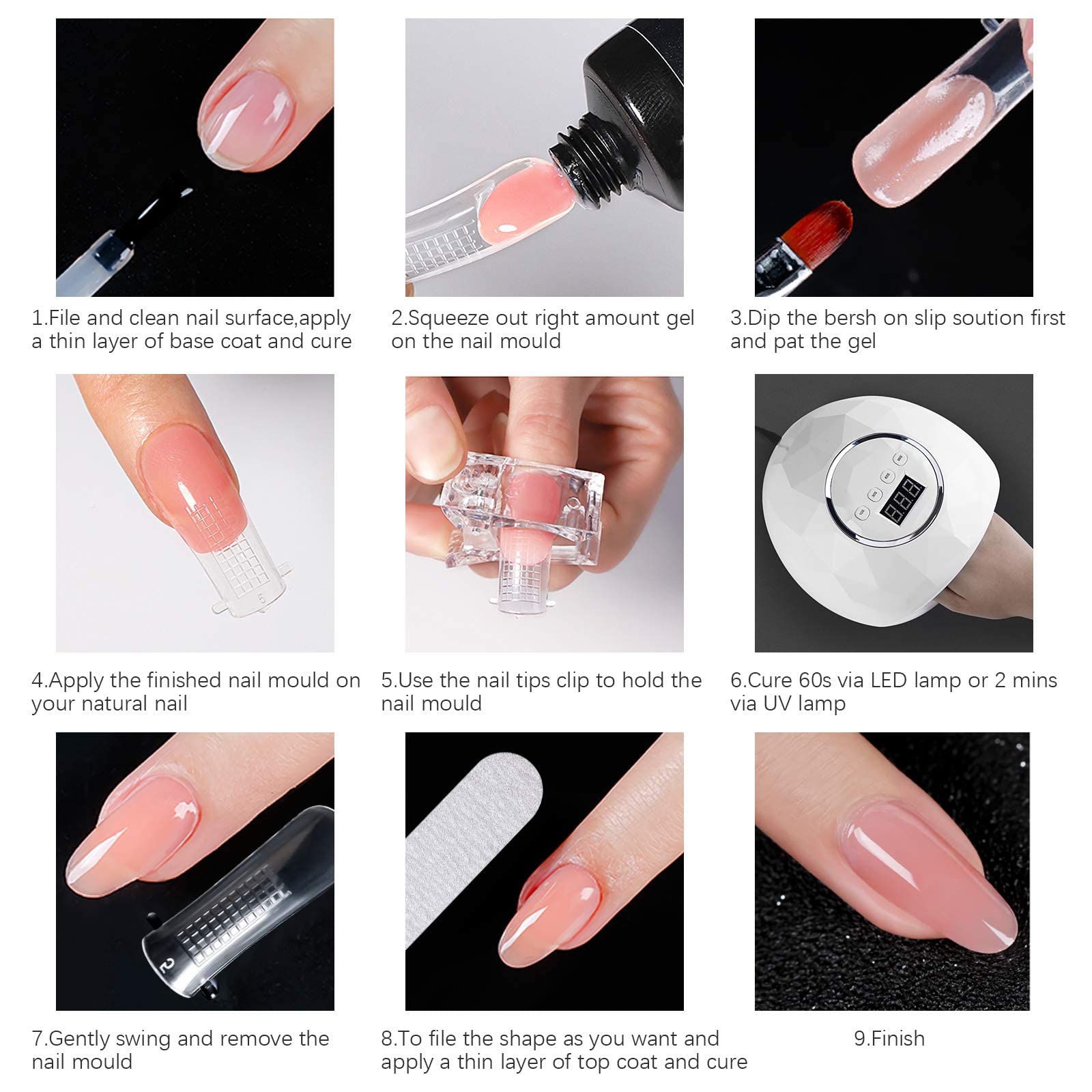 1.File and clean nail surface,apply a thin layer of base coat and cure

2.Squeeze out right amount gel on the nail mould

3.Dip the bersh on slip soution first and pat the gel

5

4.Apply the finished nail mould on your natural nail

5.Use the nail tips clip to hold the nail mould

6.Cure 60s via LED lamp or 2 mins via UV lamp

2

7.Gently swing and remove the nail mould

8.To file the shape as you want and apply a thin layer of top coat and cure

9.Finish