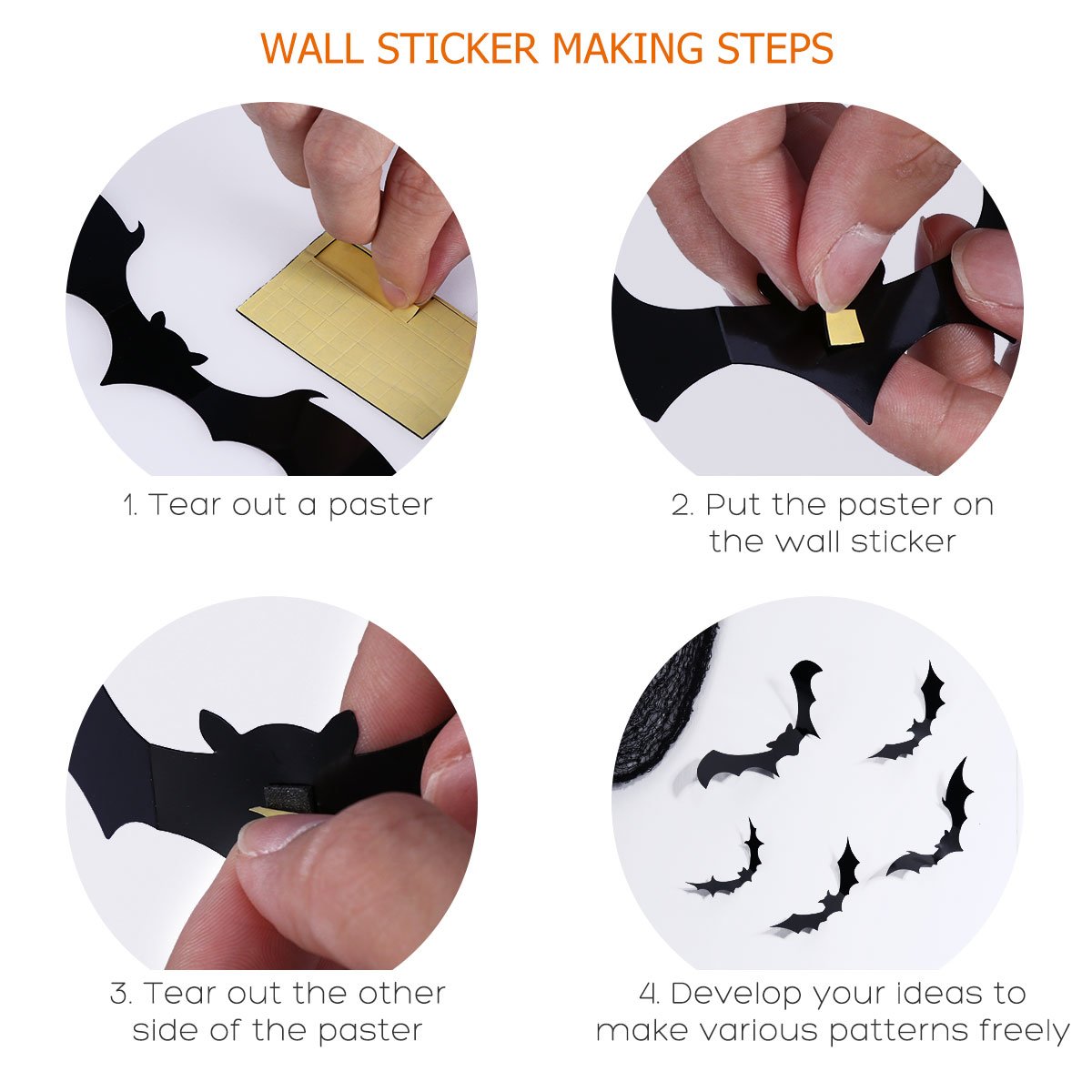 WALL STICKER MAKING STEPS

1. Tear out a paster

2. Put the paster on the wall sticker

3. Tear out the other side of the paster

4. Develop your ideas to make various patterns freely