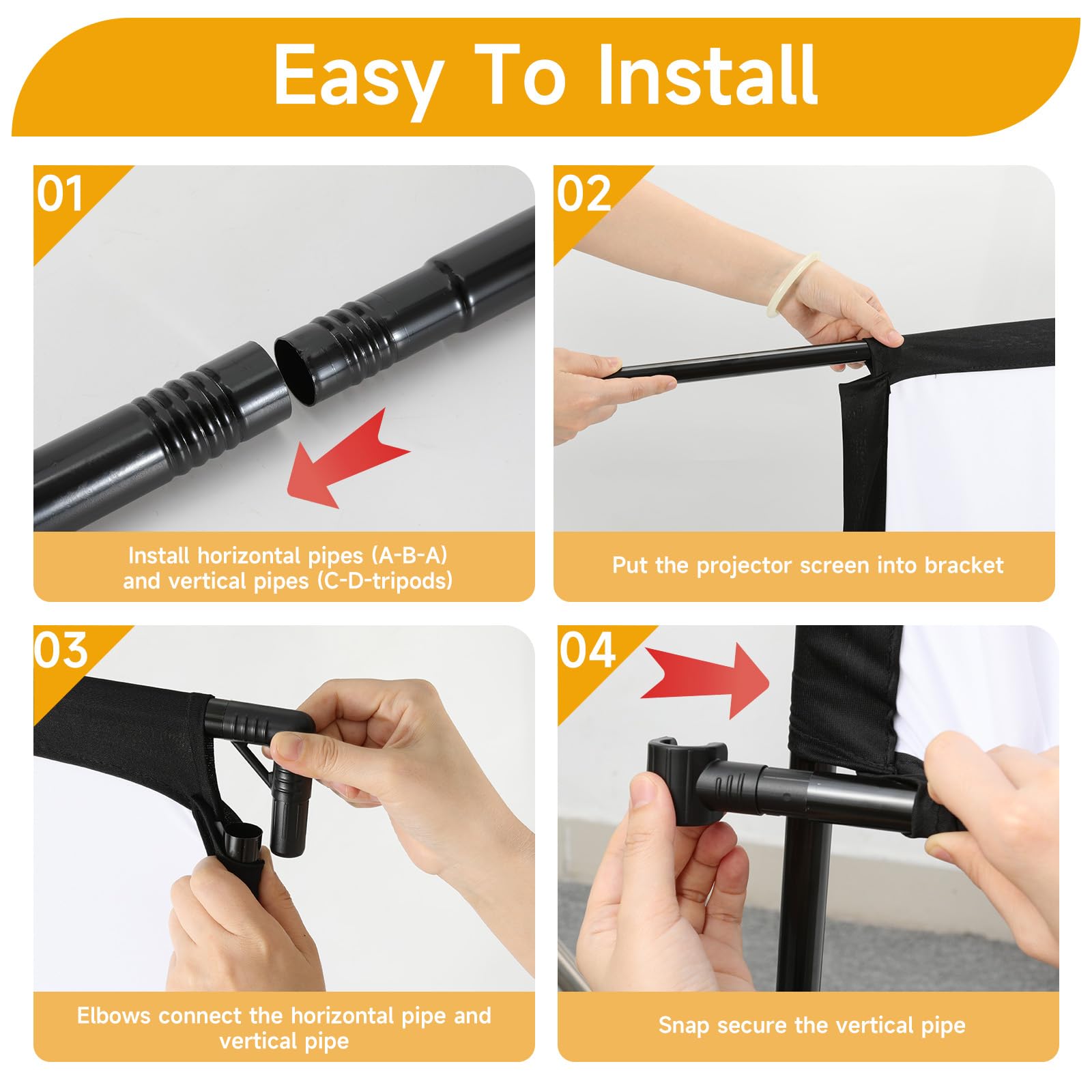 Easy To Install

01

Install horizontal pipes (A-B-A) and vertical pipes (C-D-tripods)

02

Put the projector screen into bracket

03

Elbows connect the horizontal pipe and vertical pipe

04

Snap secure the vertical pipe