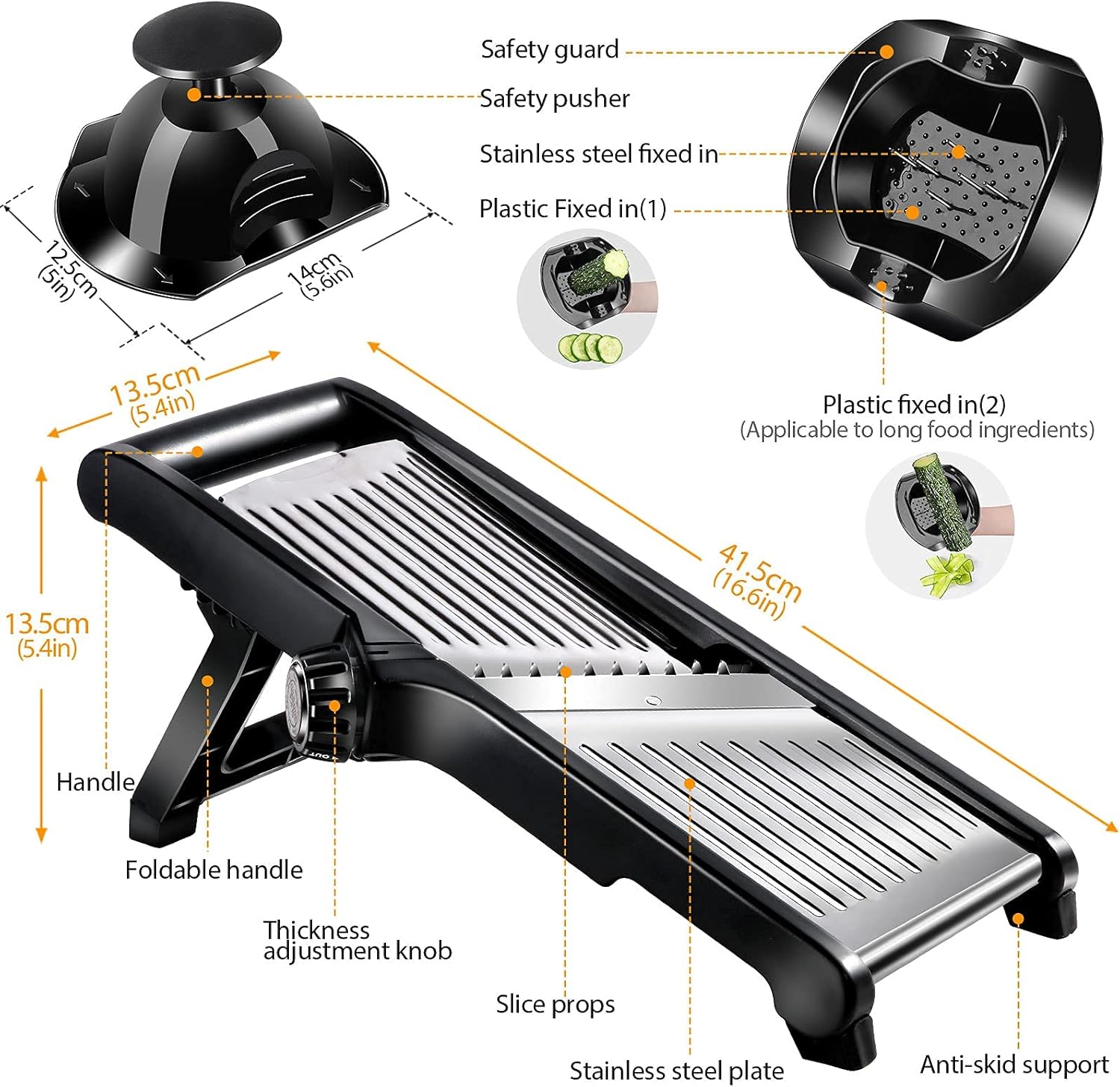 Safety guard
Safety pusher
Stainless steel fixed in
Plastic Fixed in(1)

12.5cm
(5in)
14cm
(5.6in)

Plastic fixed in(2)
(Applicable to long food ingredients)

13.5cm
(5.4in)

41.5cm
(16.6in)

13.5cm
(5.4in)

Handle
Foldable handle
Thickness adjustment knob
Slice props
Stainless steel plate
Anti-skid support