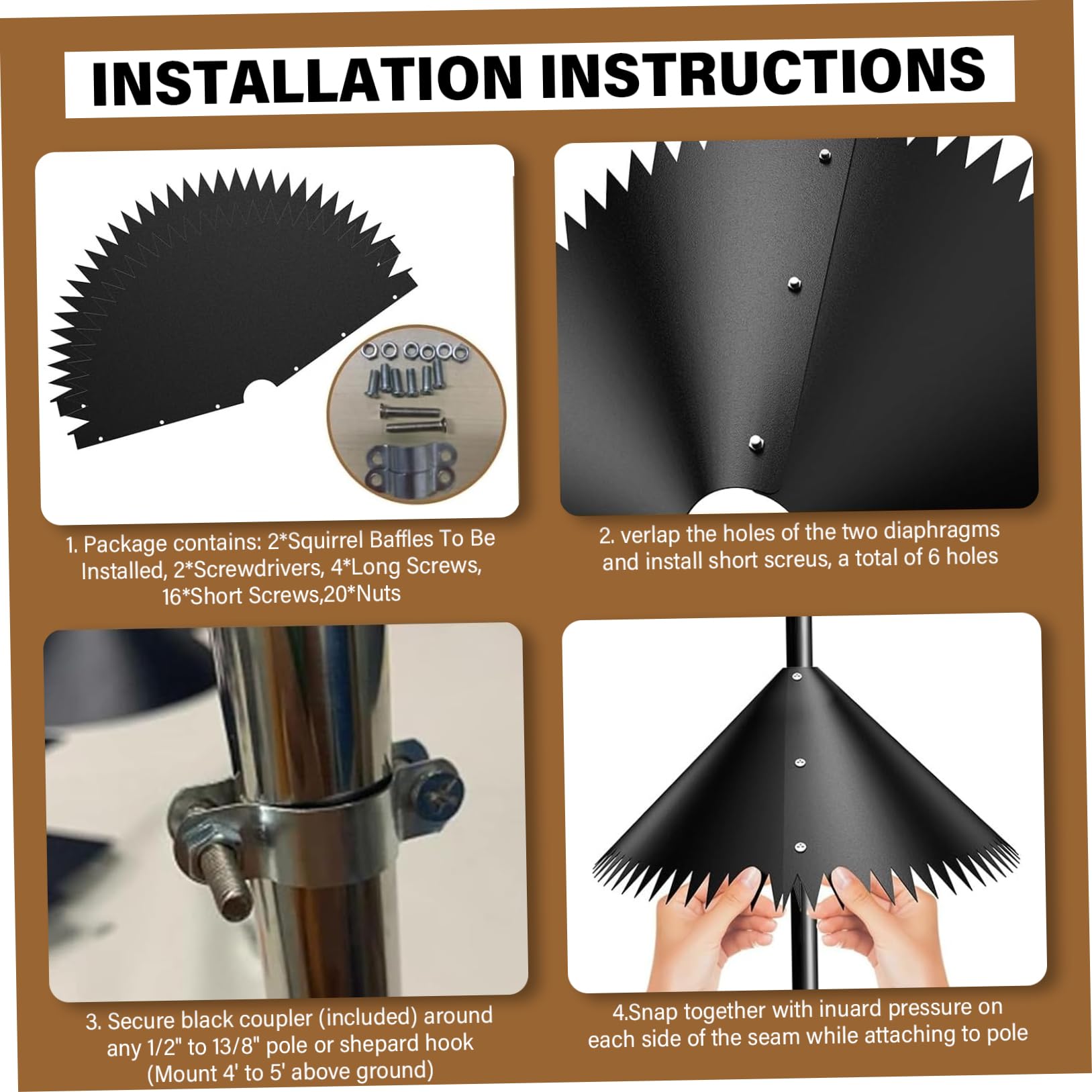 INSTALLATION INSTRUCTIONS

1. Package contains: 2*Squirrel Baffles To Be Installed, 2*Screwdrivers, 4*Long Screws, 16*Short Screws,20*Nuts

2. verlap the holes of the two diaphragms and install short screus, a total of 6 holes

3. Secure black coupler (included) around any 1/2" to 13/8" pole or shepard hook (Mount 4' to 5' above ground)

4.Snap together with inuard pressure on each side of the seam while attaching to pole