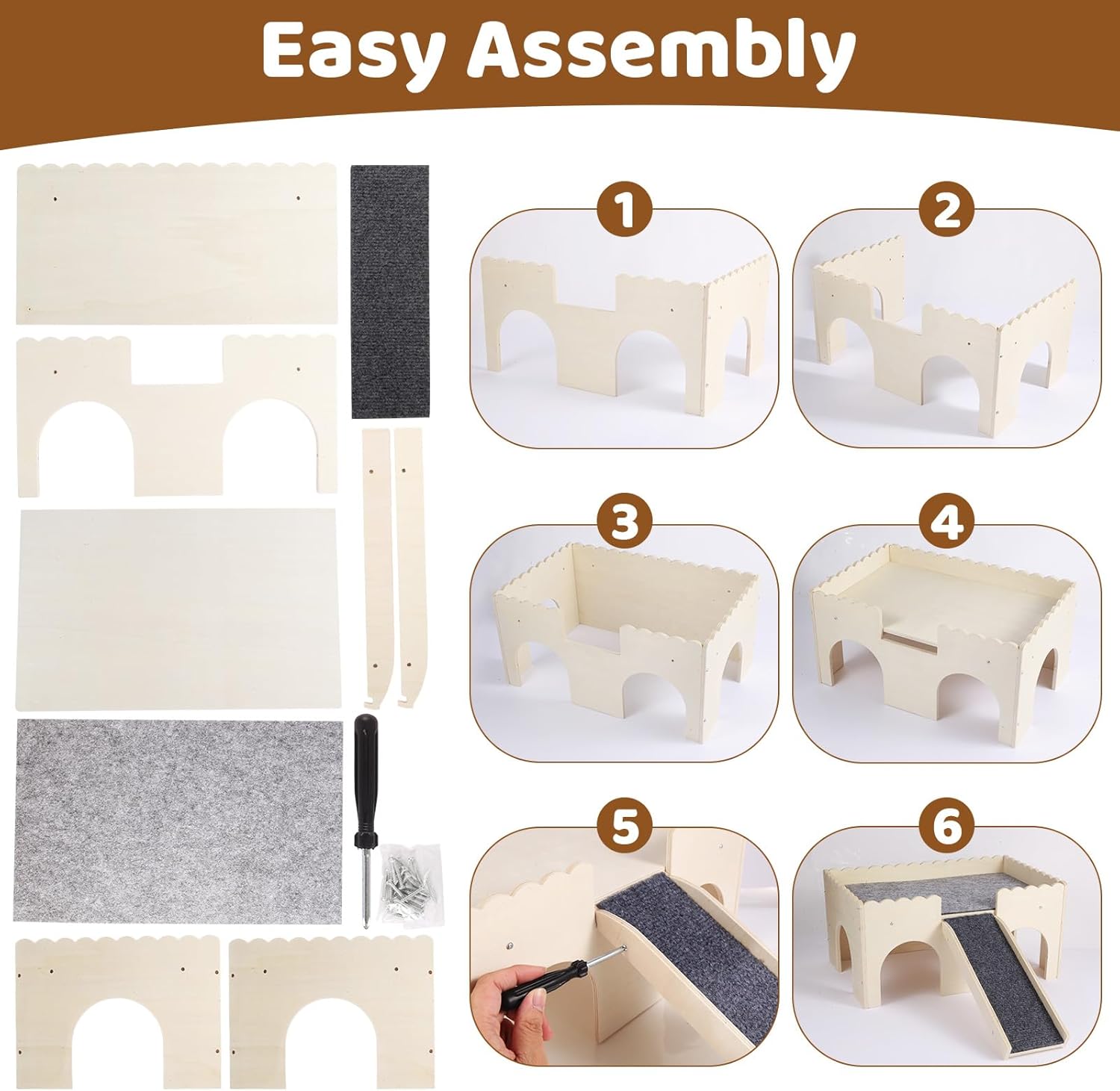 Easy Assembly

1

2

3

4

5

6