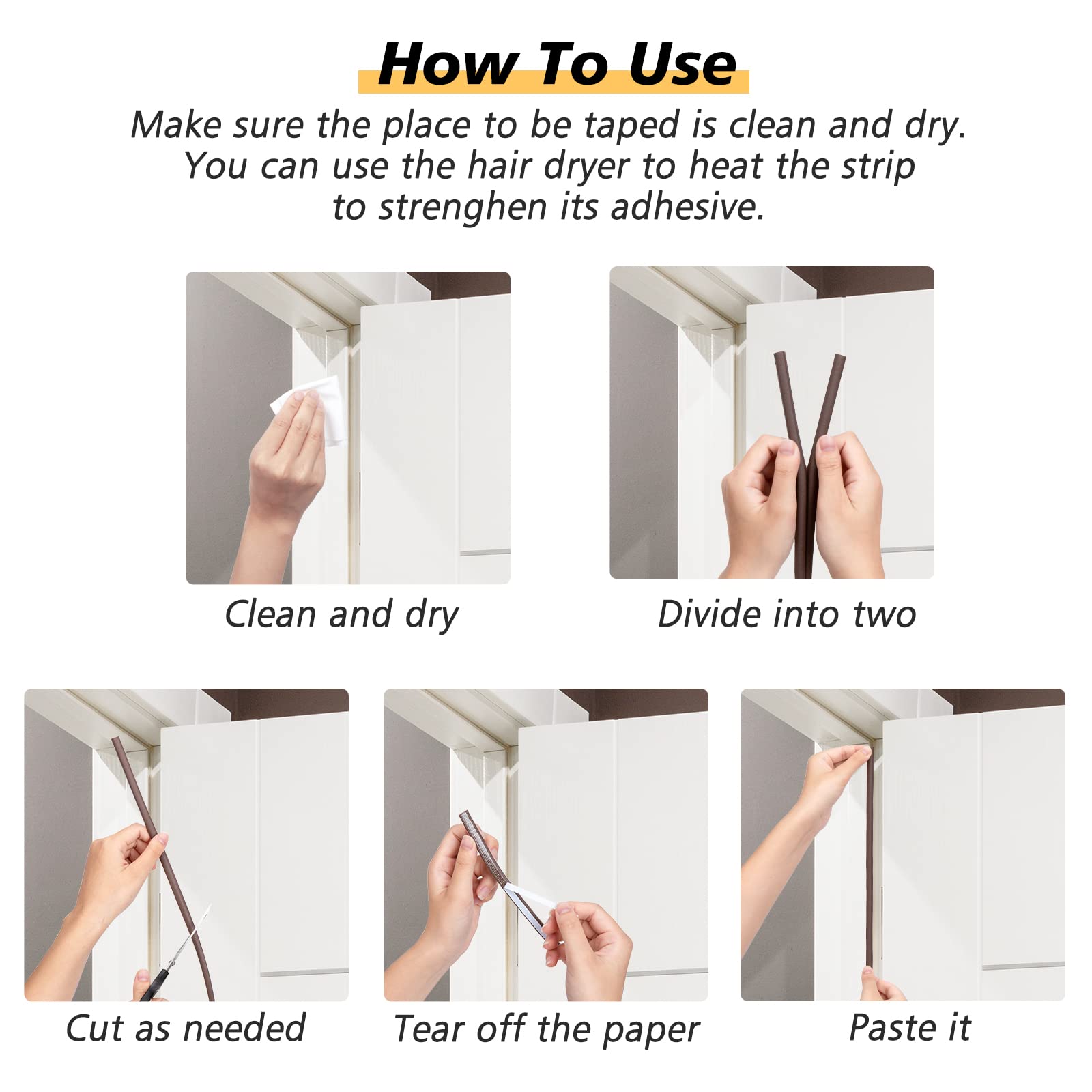 How To Use

Make sure the place to be taped is clean and dry. You can use the hair dryer to heat the strip to strenghen its adhesive.

Clean and dry

Divide into two

Cut as needed

Tear off the paper

Paste it