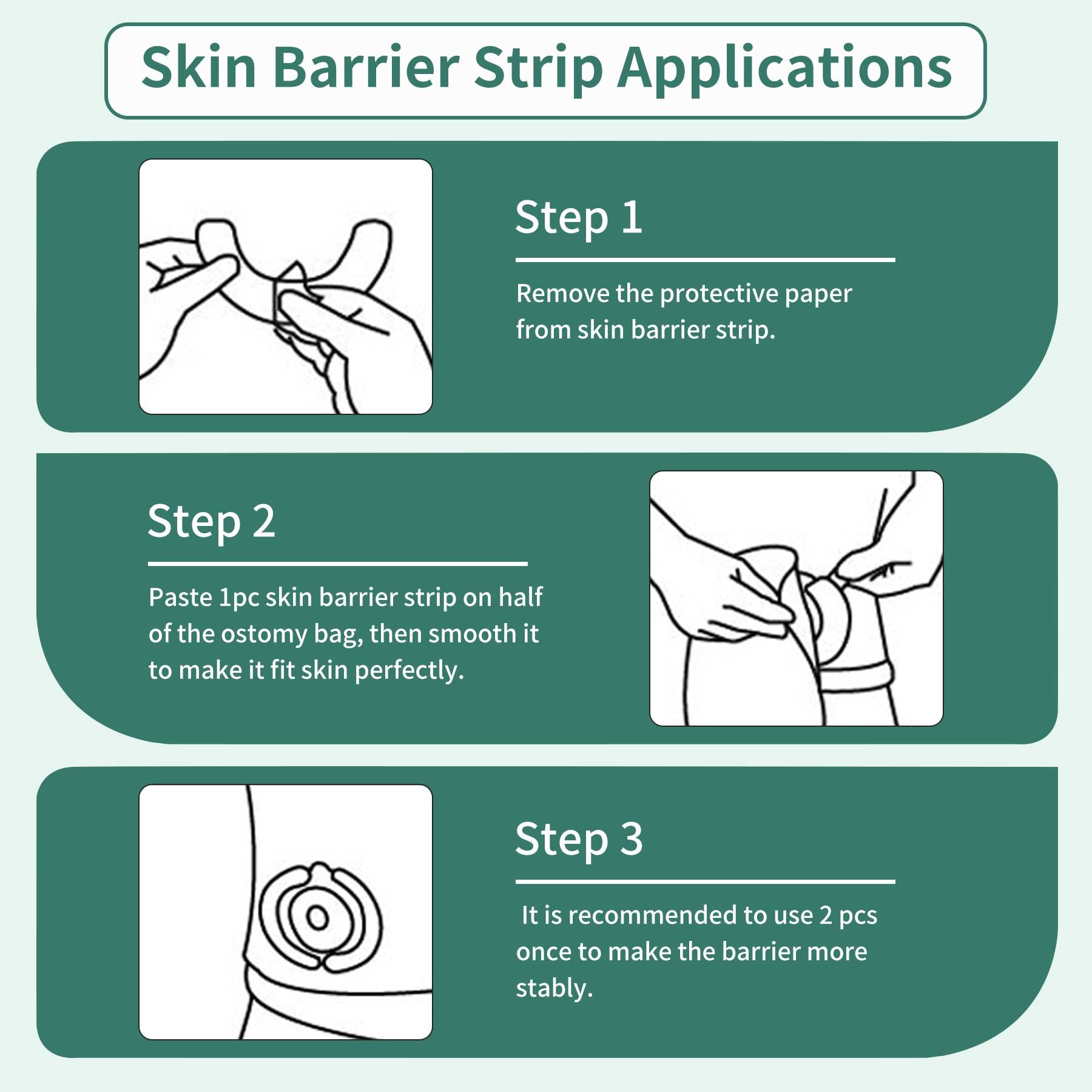 Skin Barrier Strip Applications

Step 1

Remove the protective paper from skin barrier strip.

Step 2

Paste 1pc skin barrier strip on half of the ostomy bag, then smooth it to make it fit skin perfectly.

Step 3

It is recommended to use 2 pcs once to make the barrier more stably.