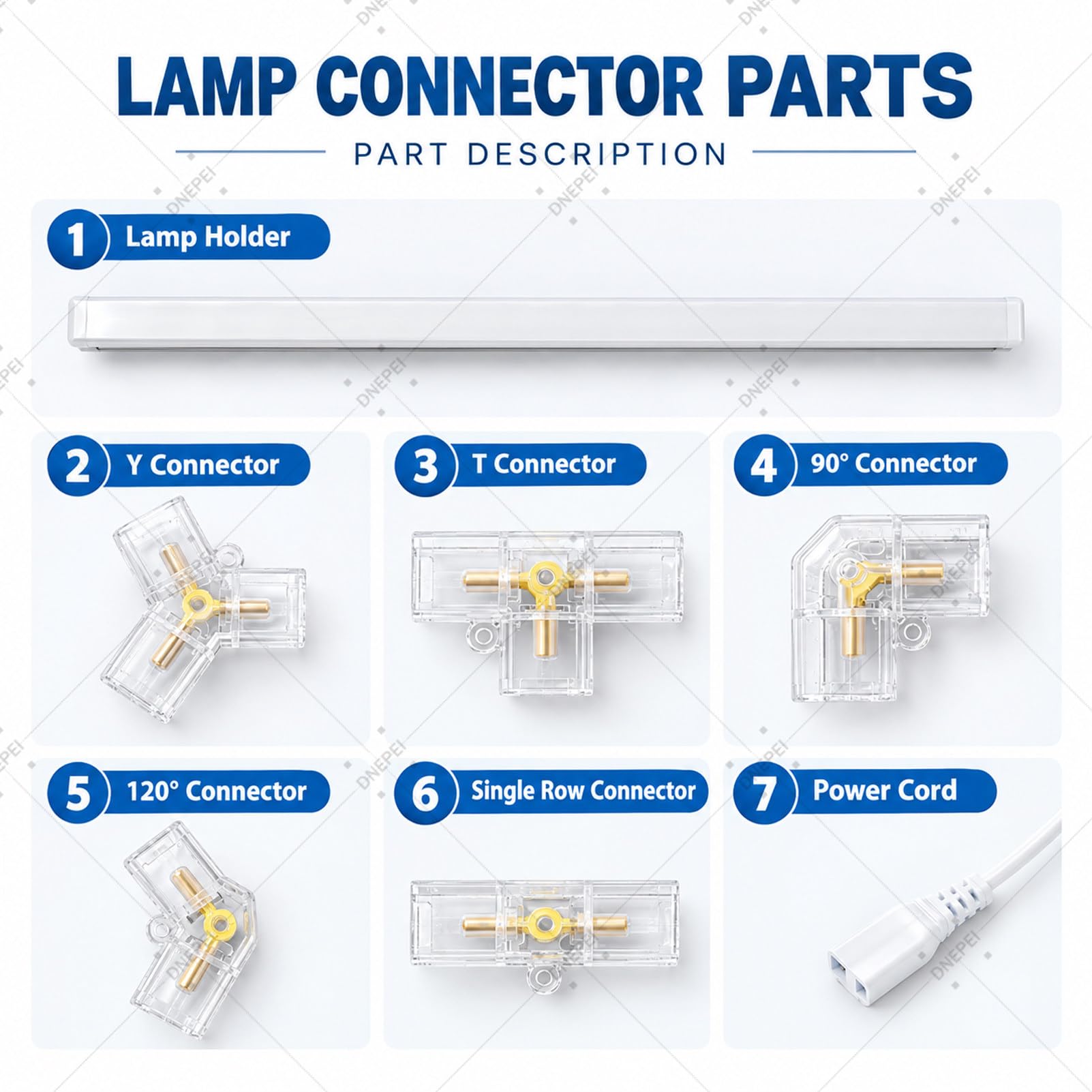 LAMP CONNECTOR PARTS

PART DESCRIPTION

1 Lamp Holder

2 Y Connector

3 T Connector

4 90° Connector

5 120° Connector

6 Single Row Connector

7 Power Cord

DNEPEI