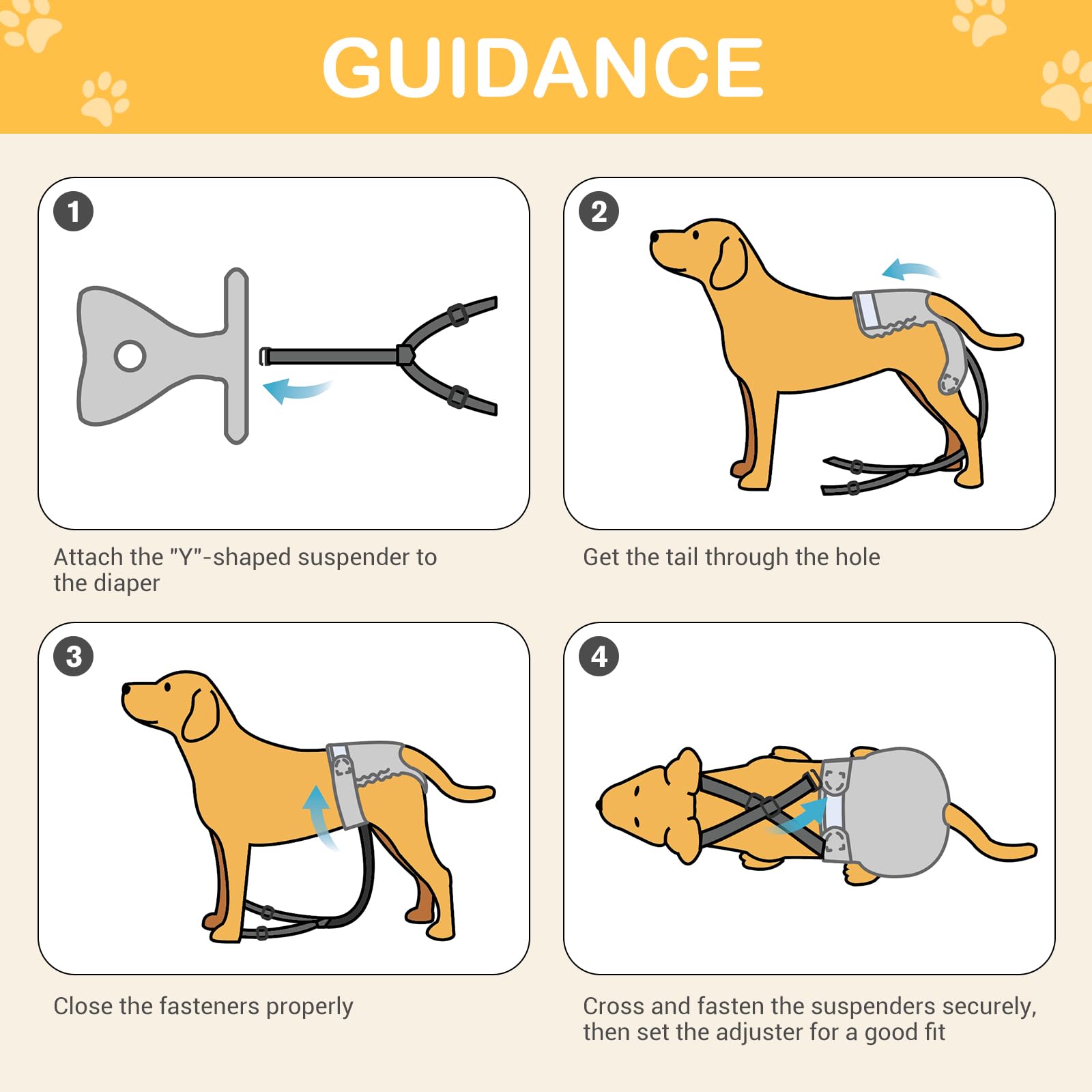 GUIDANCE

1

Attach the "Y"-shaped suspender to the diaper

2

Get the tail through the hole

3

Close the fasteners properly

4

Cross and fasten the suspenders securely, then set the adjuster for a good fit