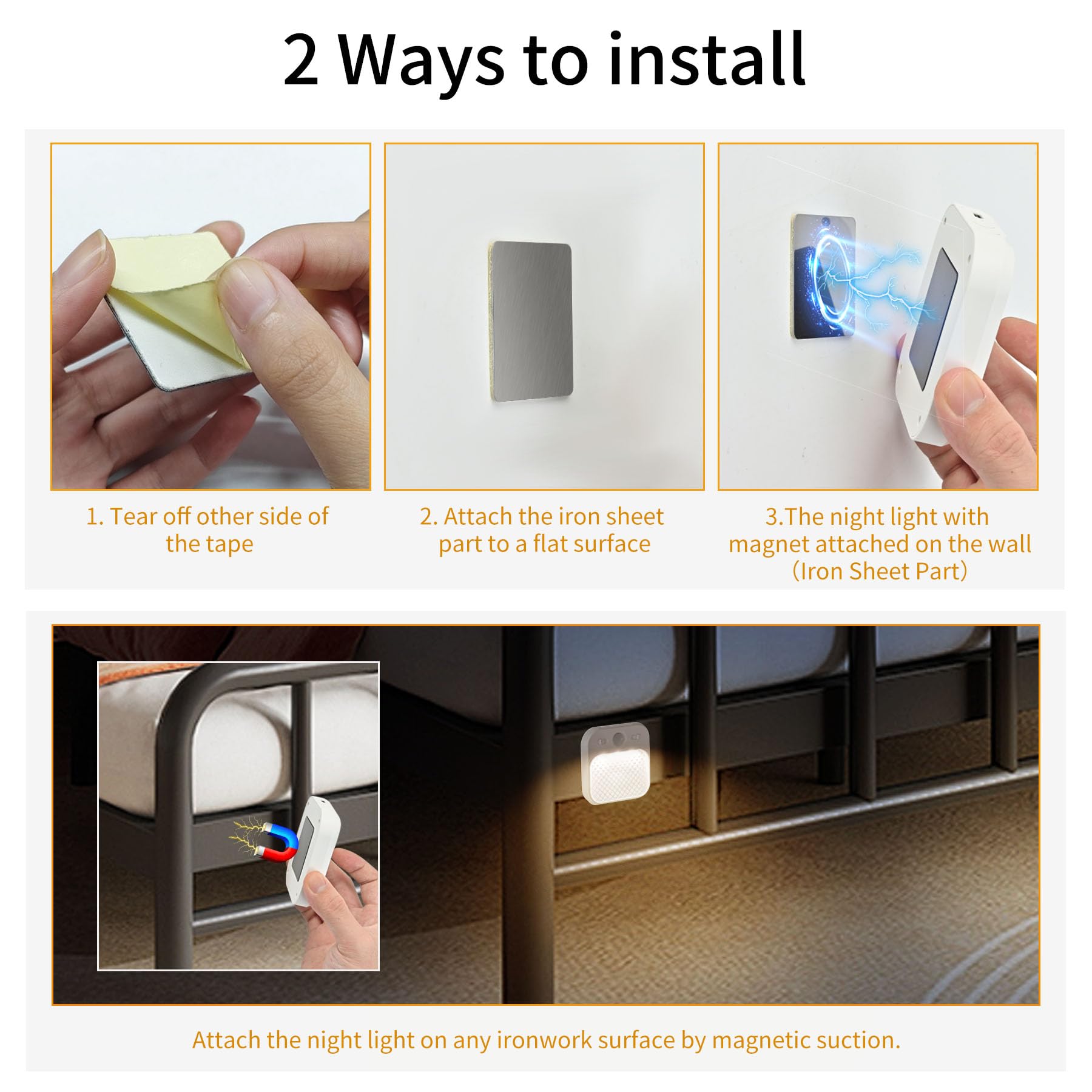 2 Ways to install

1. Tear off other side of the tape

2. Attach the iron sheet part to a flat surface

3.The night light with magnet attached on the wall (Iron Sheet Part)

Attach the night light on any ironwork surface by magnetic suction.