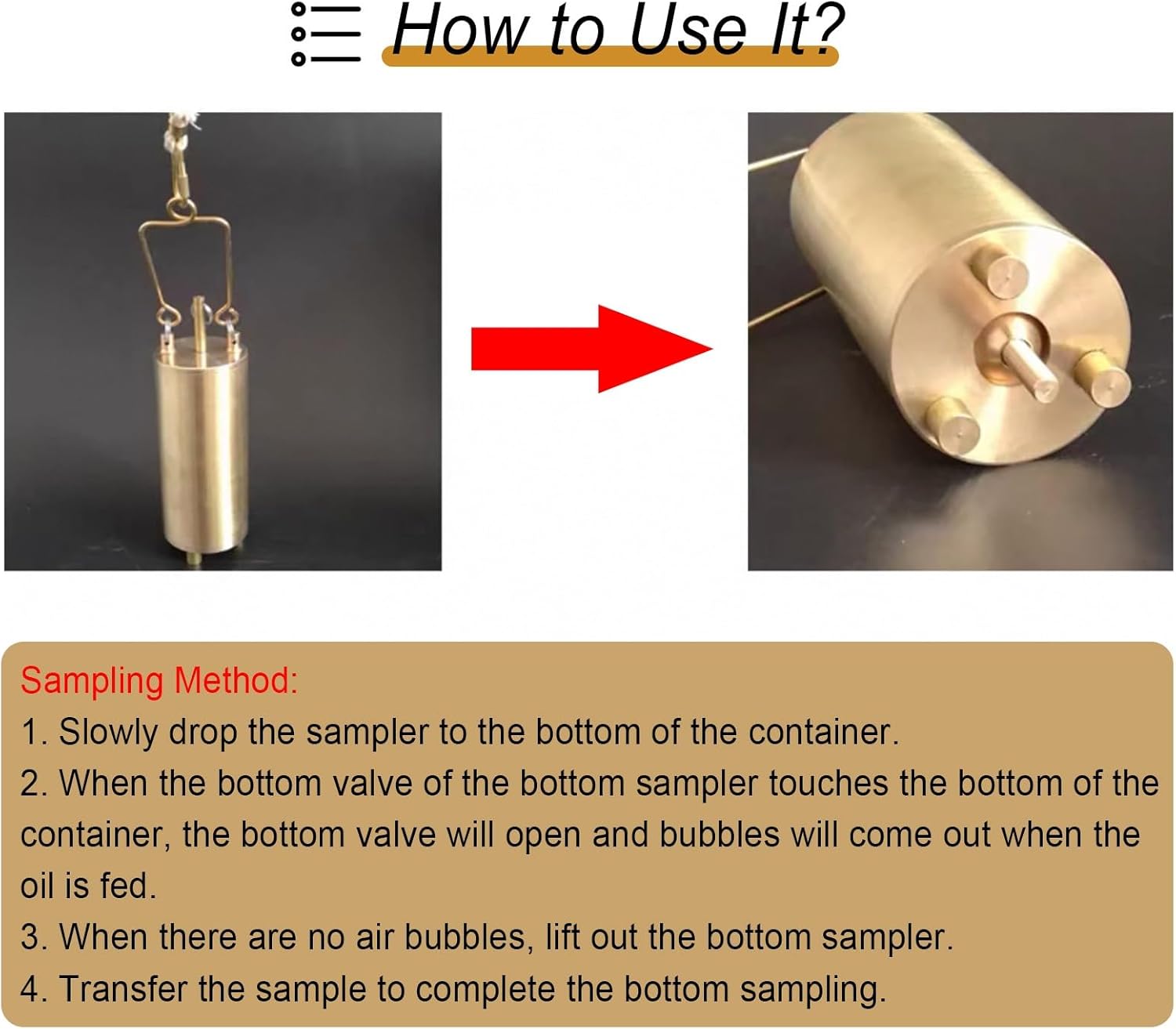 How to Use It?

Sampling Method:
1. Slowly drop the sampler to the bottom of the container.
2. When the bottom valve of the bottom sampler touches the bottom of the container, the bottom valve will open and bubbles will come out when the oil is fed.
3. When there are no air bubbles, lift out the bottom sampler.
4. Transfer the sample to complete the bottom sampling.