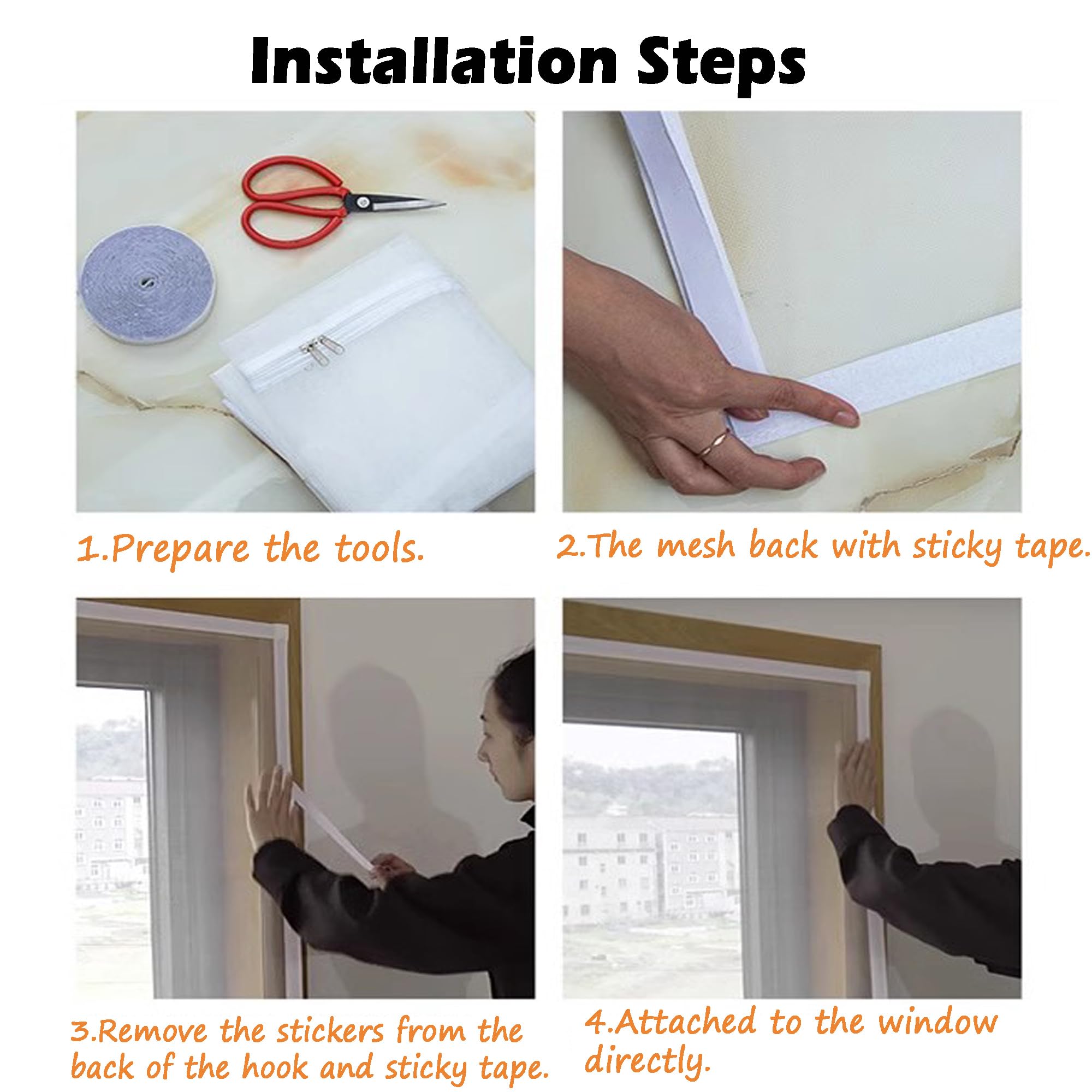 Installation Steps

1.Prepare the tools.

2.The mesh back with sticky tape.

3.Remove the stickers from the back of the hook and sticky tape.

4.Attached to the window directly.