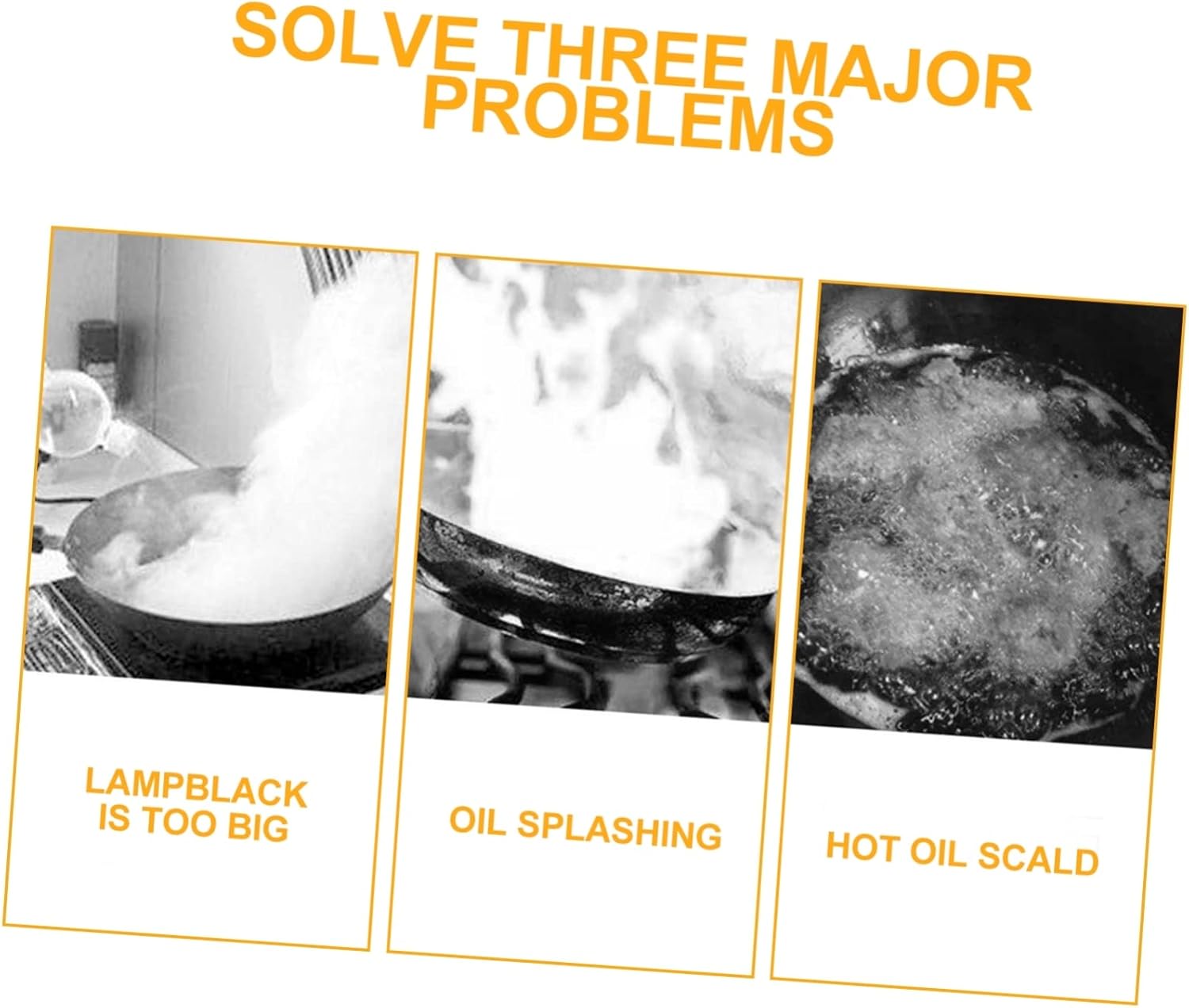 SOLVE THREE MAJOR PROBLEMS

LAMPBLACK IS TOO BIG

OIL SPLASHING

HOT OIL SCALD