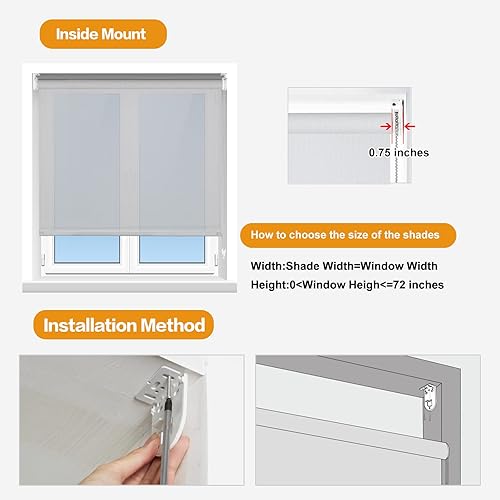 Inside Mount

0.75 inches

How to choose the size of the shades

Width:Shade Width=Window Width

Height:0<Window Heigh<=72 inches

Installation Method