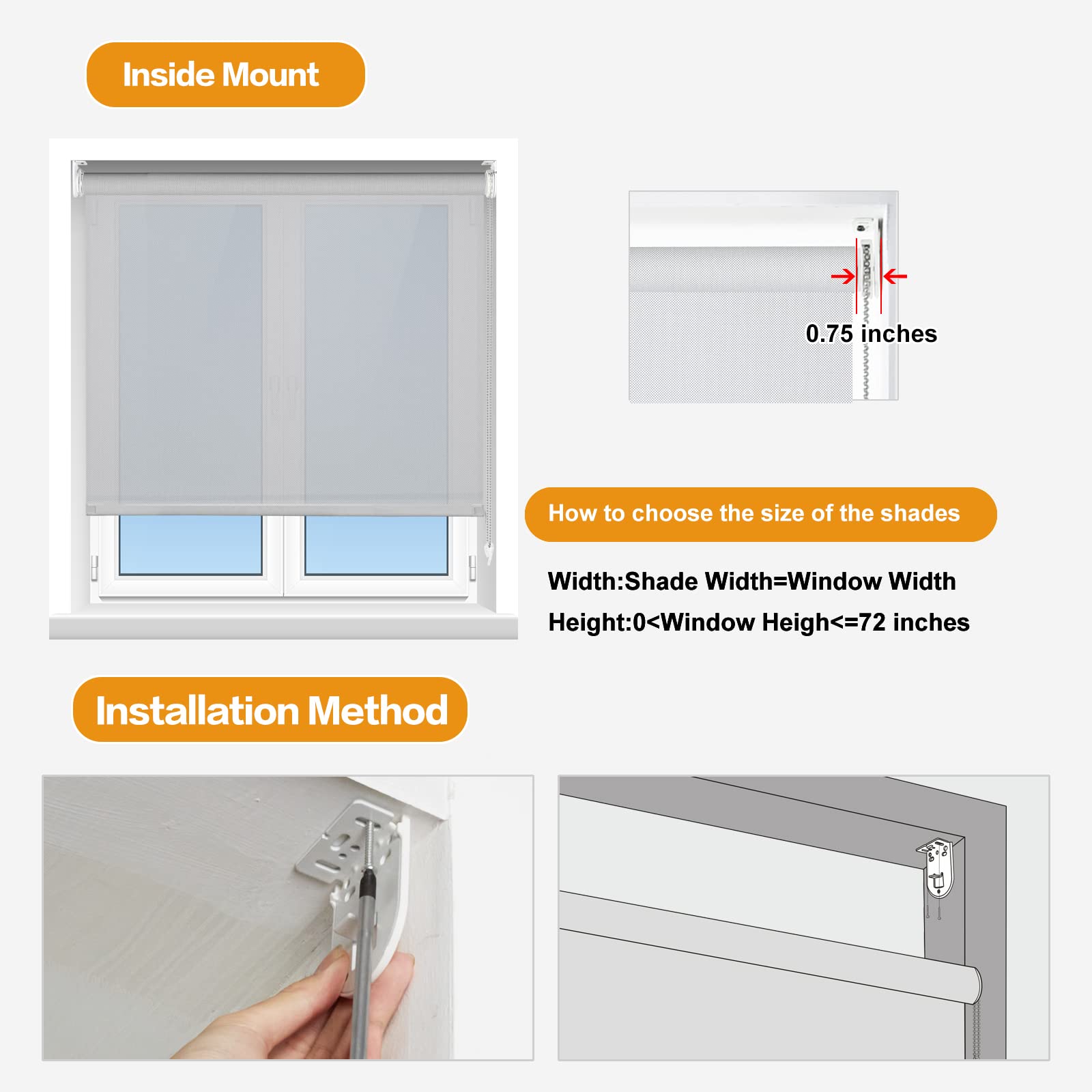 Inside Mount

0.75 inches

How to choose the size of the shades

Width:Shade Width=Window Width

Height:0<Window Heigh<=72 inches

Installation Method