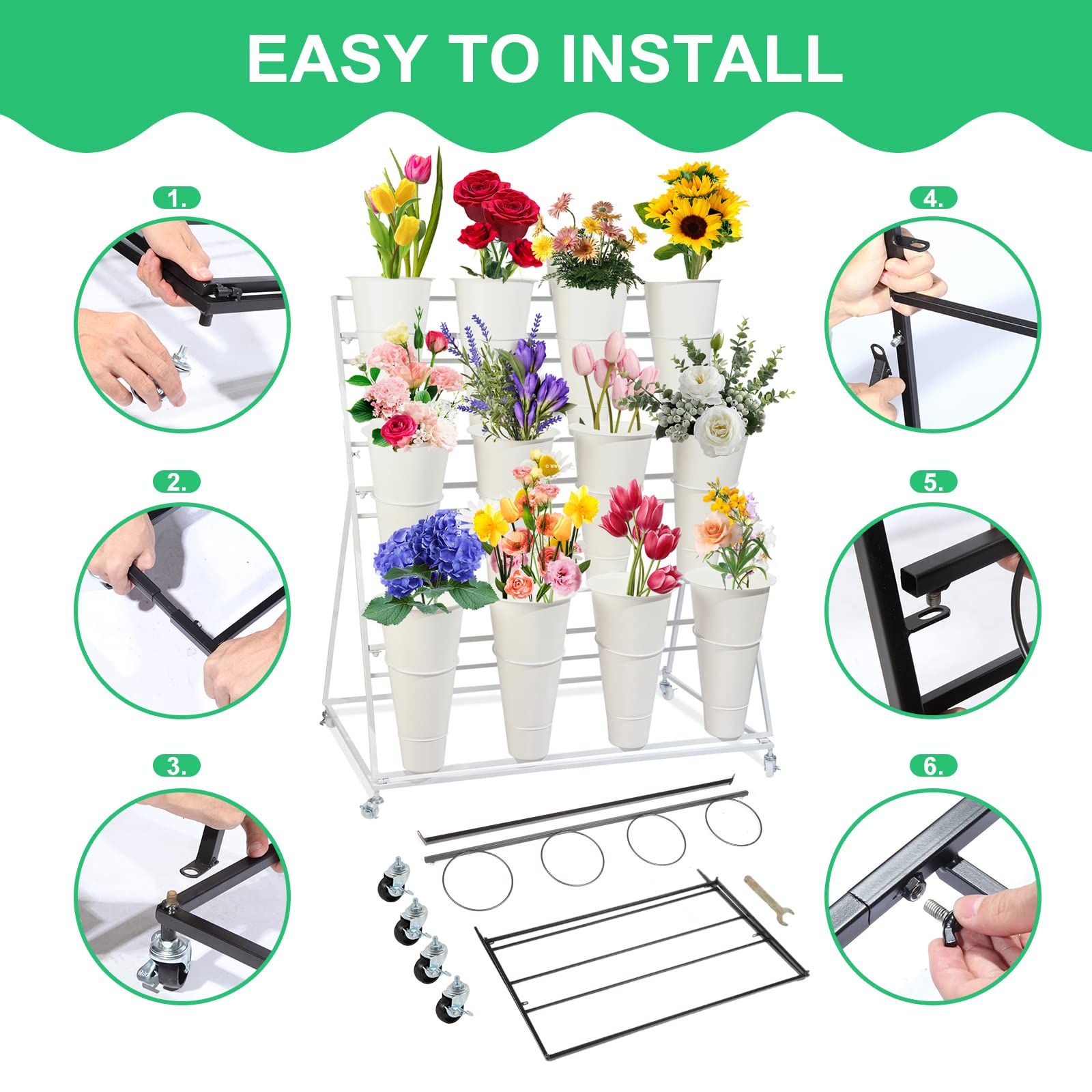 EASY TO INSTALL

1.

2.

3.

4.

5.

6.