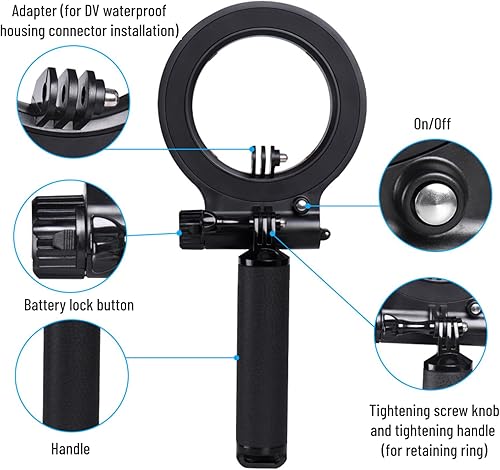 Adapter (for DV waterproof housing connector installation)

On/Off

Battery lock button

Handle

Tightening screw knob and tightening handle (for retaining ring)