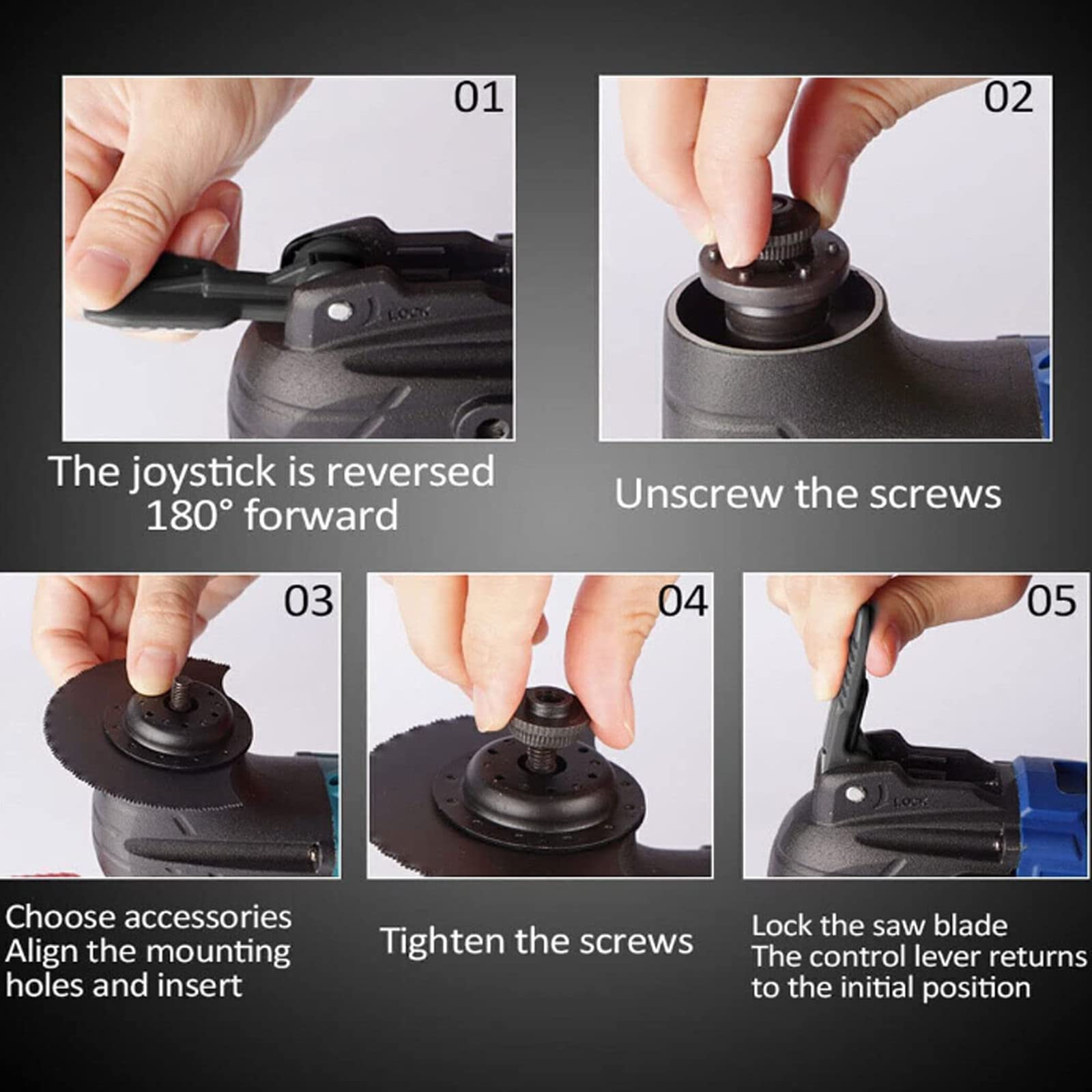 01

LOCK

The joystick is reversed 180° forward

02

Unscrew the screws

03

Choose accessories
Align the mounting holes and insert

04

Tighten the screws

05

LOCK

Lock the saw blade
The control lever returns to the initial position