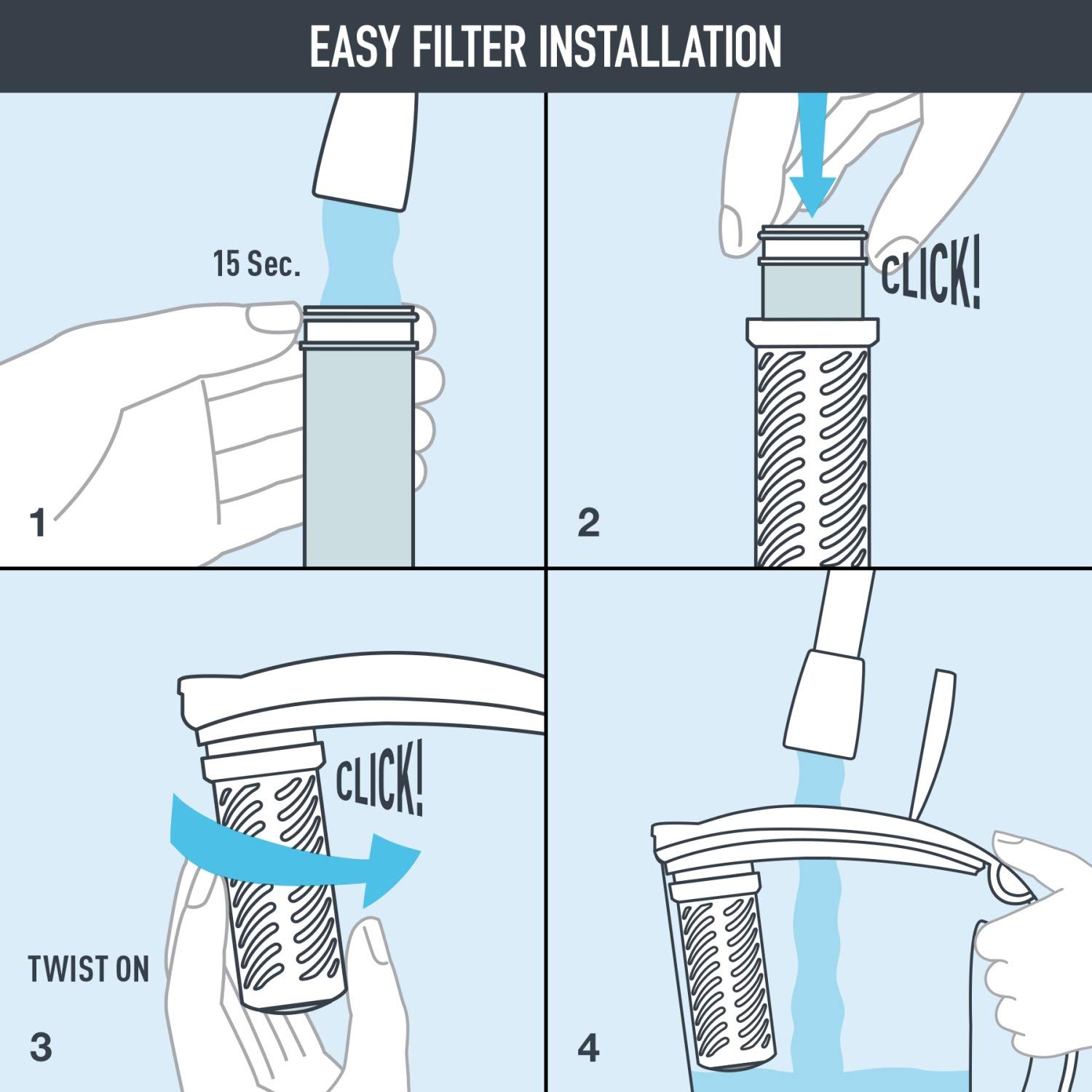 EASY FILTER INSTALLATION

15 Sec.

1

CLICK!

2

CLICK!

TWIST ON

3

4