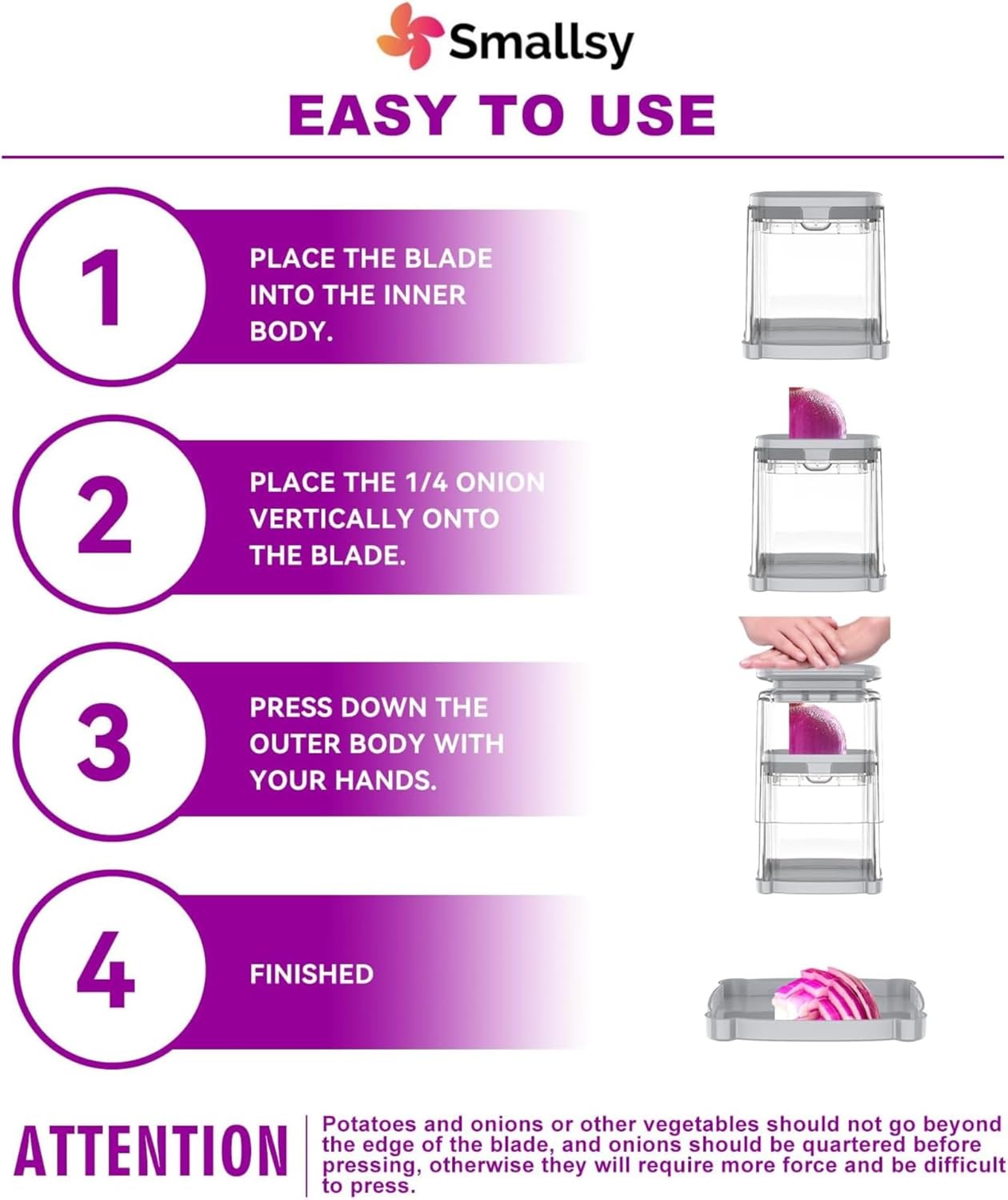 Smallsy

EASY TO USE

1

PLACE THE BLADE INTO THE INNER BODY.

2

PLACE THE 1/4 ONION VERTICALLY ONTO THE BLADE.

3

PRESS DOWN THE OUTER BODY WITH YOUR HANDS.

4

FINISHED

ATTENTION

Potatoes and onions or other vegetables should not go beyond the edge of the blade, and onions should be quartered before pressing, otherwise they will require more force and be difficult to press.