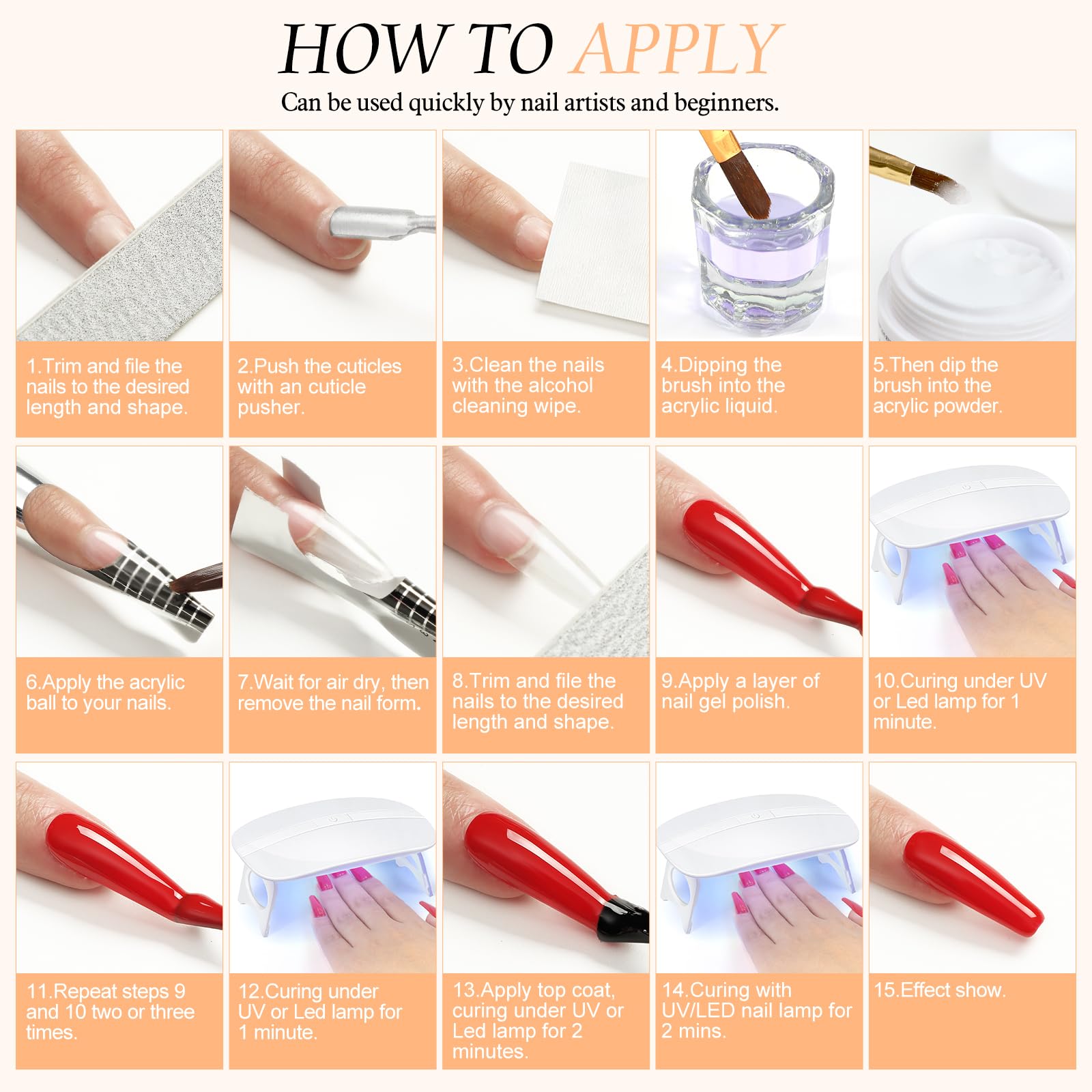 HOW TO APPLY

Can be used quickly by nail artists and beginners.

1.Trim and file the nails to the desired length and shape.

2.Push the cuticles with an cuticle pusher.

3.Clean the nails with the alcohol cleaning wipe.

4.Dipping the brush into the acrylic liquid.

5.Then dip the brush into the acrylic powder.

6.Apply the acrylic ball to your nails.

7.Wait for air dry, then remove the nail form.

8.Trim and file the nails to the desired length and shape.

9.Apply a layer of nail gel polish.

10.Curing under UV or Led lamp for 1 minute.

11.Repeat steps 9 and 10 two or three times.

12.Curing under UV or Led lamp for 1 minute.

13.Apply top coat, curing under UV or Led lamp for 2 minutes.

14.Curing with UV/LED nail lamp for 2 mins.

15.Effect show.