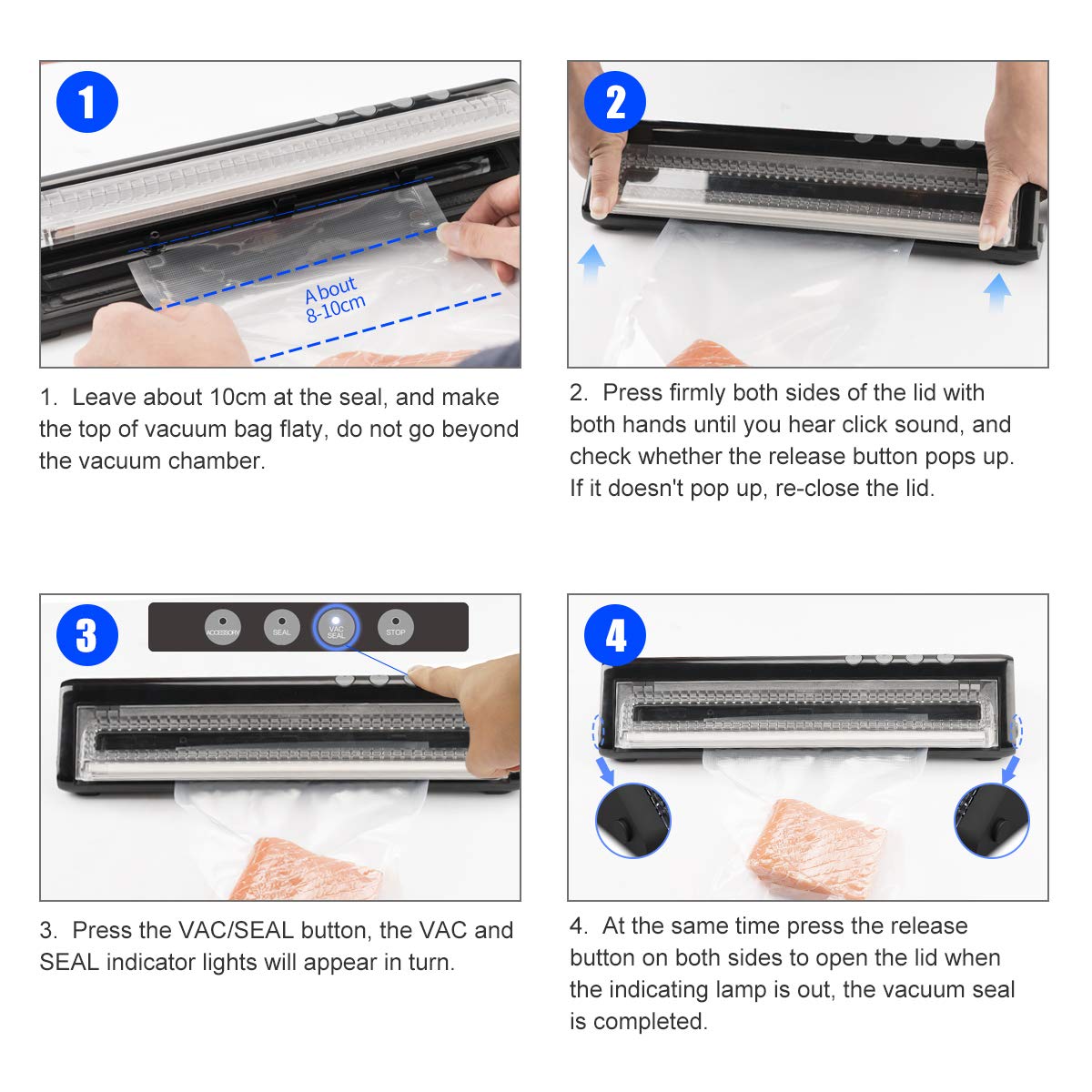 1

About 8-10cm

1. Leave about 10cm at the seal, and make the top of vacuum bag flaty, do not go beyond the vacuum chamber.

2

2. Press firmly both sides of the lid with both hands until you hear click sound, and check whether the release button pops up. If it doesn't pop up, re-close the lid.

3

ACCESSORY SEAL VAC SEAL STOP

3. Press the VAC/SEAL button, the VAC and SEAL indicator lights will appear in turn.

4

4. At the same time press the release button on both sides to open the lid when the indicating lamp is out, the vacuum seal is completed.