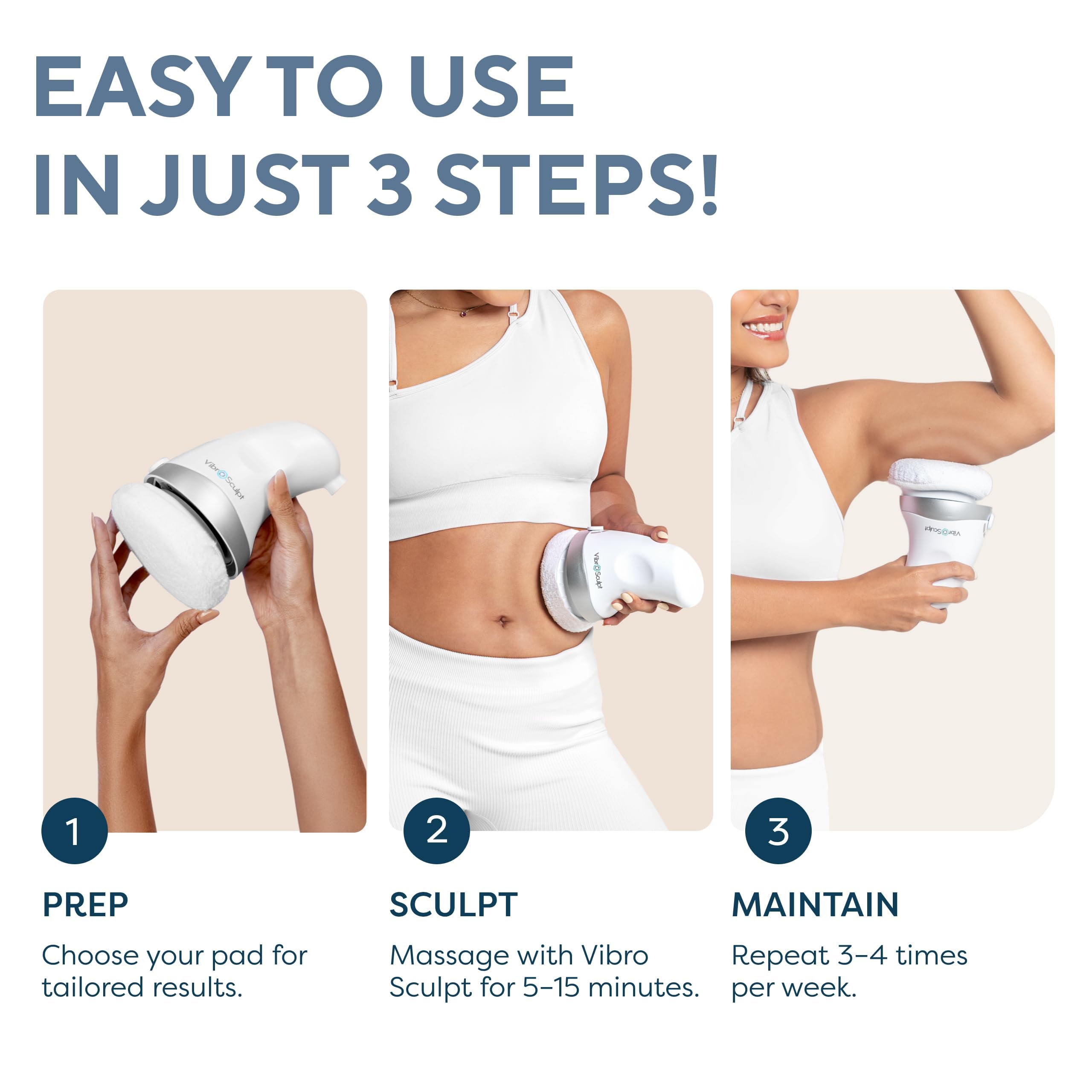 EASY TO USE IN JUST 3 STEPS!

Vibro Sculpt

Vibro Sculpt

Vibro Sculpt

1

PREP

Choose your pad for tailored results.

2

SCULPT

Massage with Vibro Sculpt for 5–15 minutes.

3

MAINTAIN

Repeat 3–4 times per week.