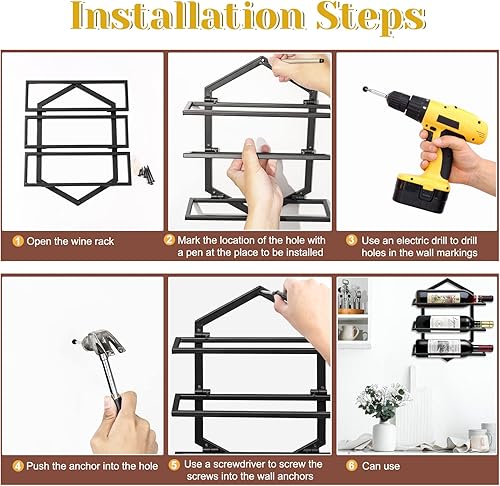 Installation Steps

1 Open the wine rack

2 Mark the location of the hole with a pen at the place to be installed

3 Use an electric drill to drill holes in the wall markings

4 Push the anchor into the hole

5 Use a screwdriver to screw the screws into the wall anchors

6 Can use