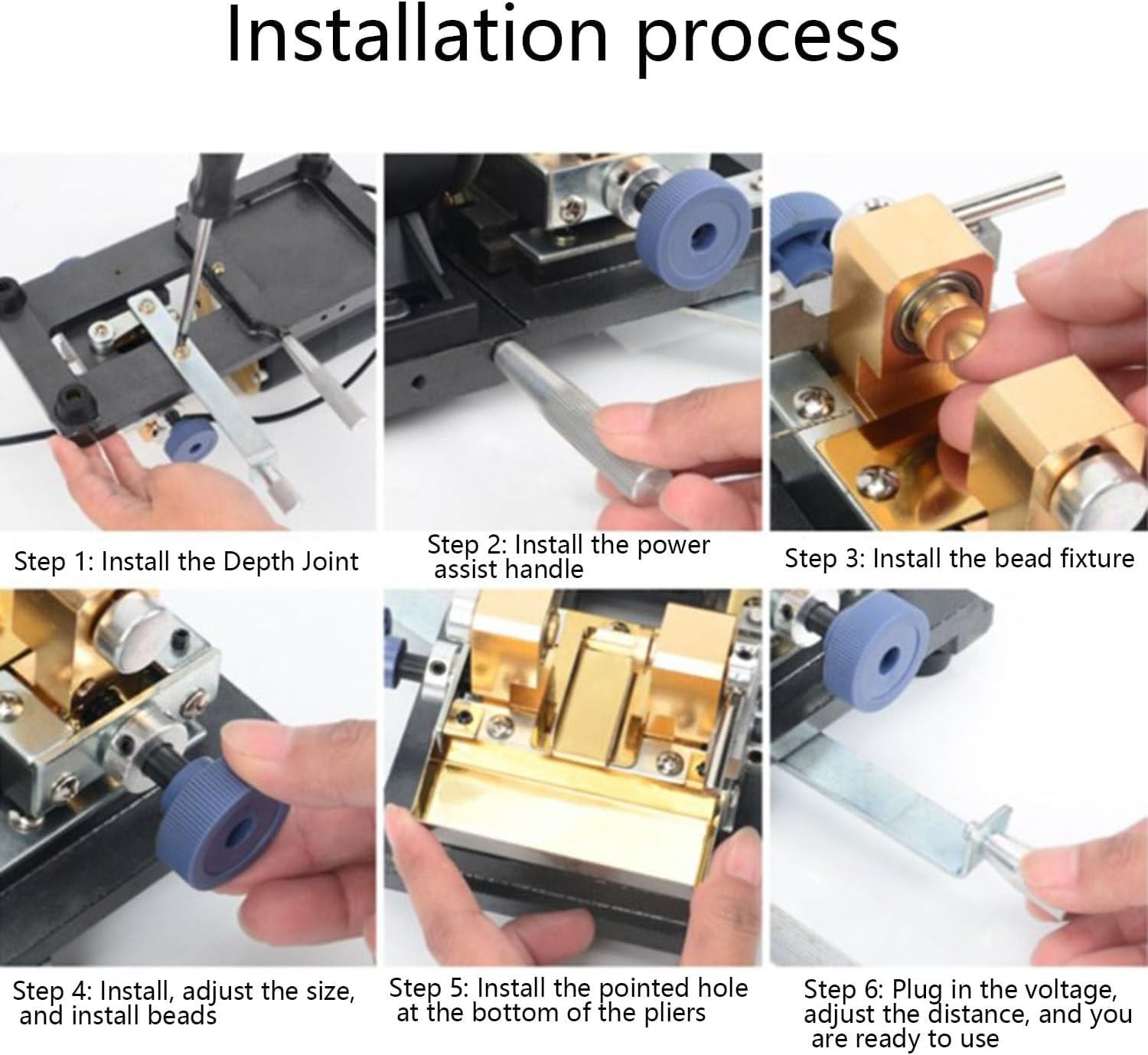 Installation process

Step 1: Install the Depth Joint

Step 2: Install the power assist handle

Step 3: Install the bead fixture

Step 4: Install, adjust the size, and install beads

Step 5: Install the pointed hole at the bottom of the pliers

Step 6: Plug in the voltage, adjust the distance, and you are ready to use