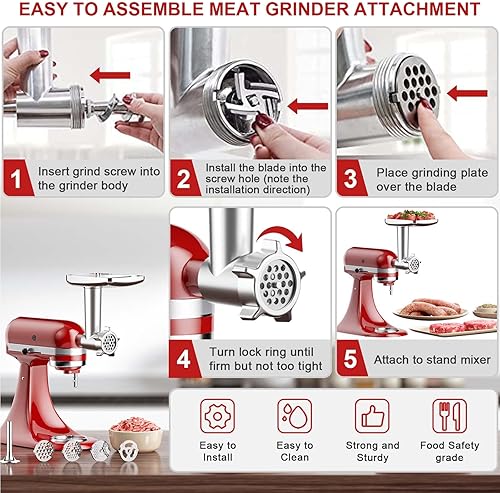 EASY TO ASSEMBLE MEAT GRINDER ATTACHMENT

1 Insert grind screw into the grinder body

2 Install the blade into the screw hole (note the installation direction)

3 Place grinding plate over the blade

4 Turn lock ring until firm but not too tight

5 Attach to stand mixer

Easy to Install

Easy to Clean

Strong and Sturdy

Food Safety grade