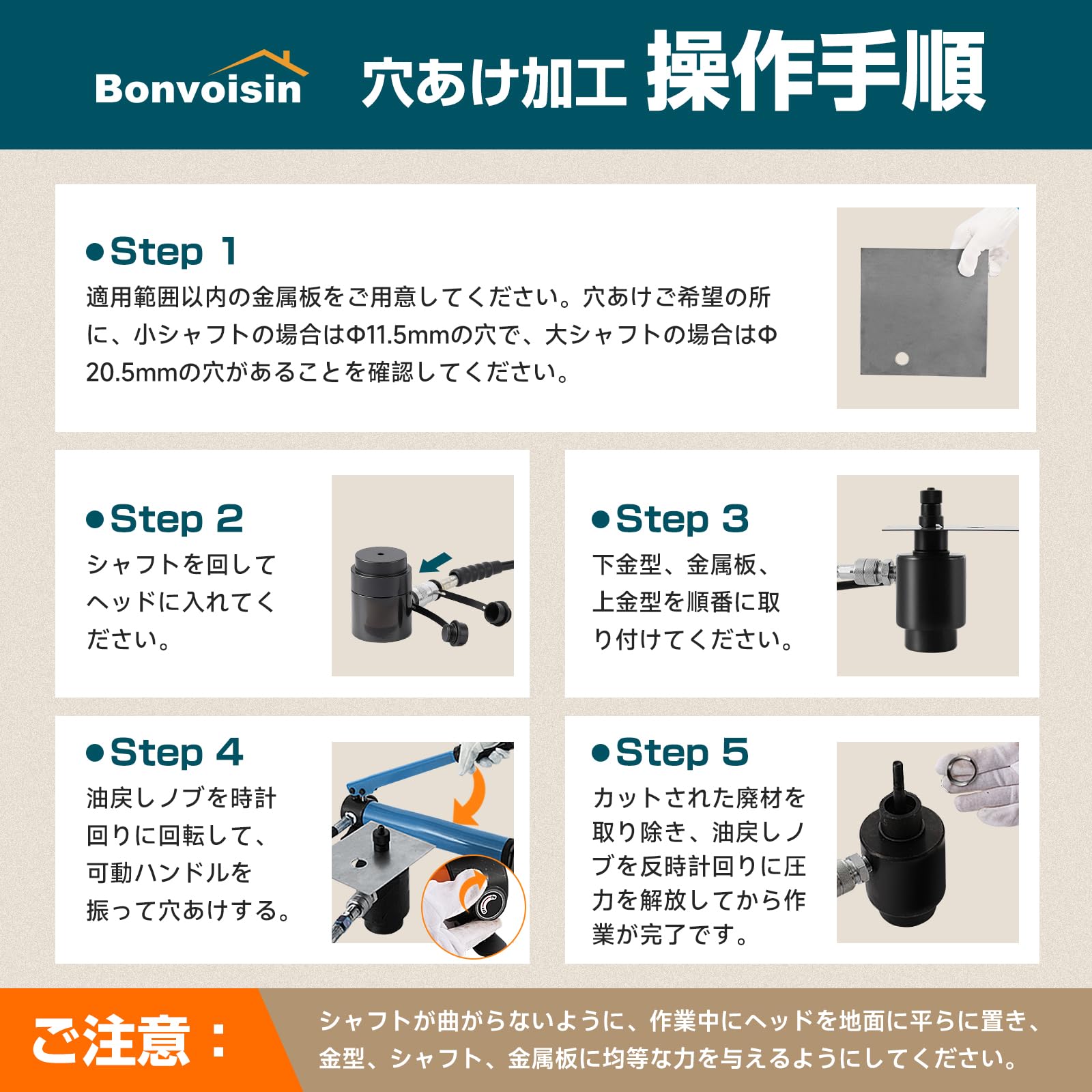 Bonvoisin 穴あけ加工 操作手順

●Step 1
適用範囲以内の金属板をご用意してください。穴あけご希望の所に、小シャフトの場合はΦ11.5mmの穴で、大シャフトの場合はΦ20.5mmの穴があることを確認してください。

●Step 2
シャフトを回してヘッドに入れてください。

●Step 3
下金型、金属板、上金型を順番に取り付けてください。

●Step 4
油戻しノブを時計回りに回転して、可動ハンドルを振って穴あけする。

●Step 5
カットされた廃材を取り除き、油戻しノブを反時計回りに圧力を解放してから作業が完了です。

ご注意：
シャフトが曲がらないように、作業中にヘッドを地面に平らに置き、金型、シャフト、金属板に均等な力を与えるようにしてください。