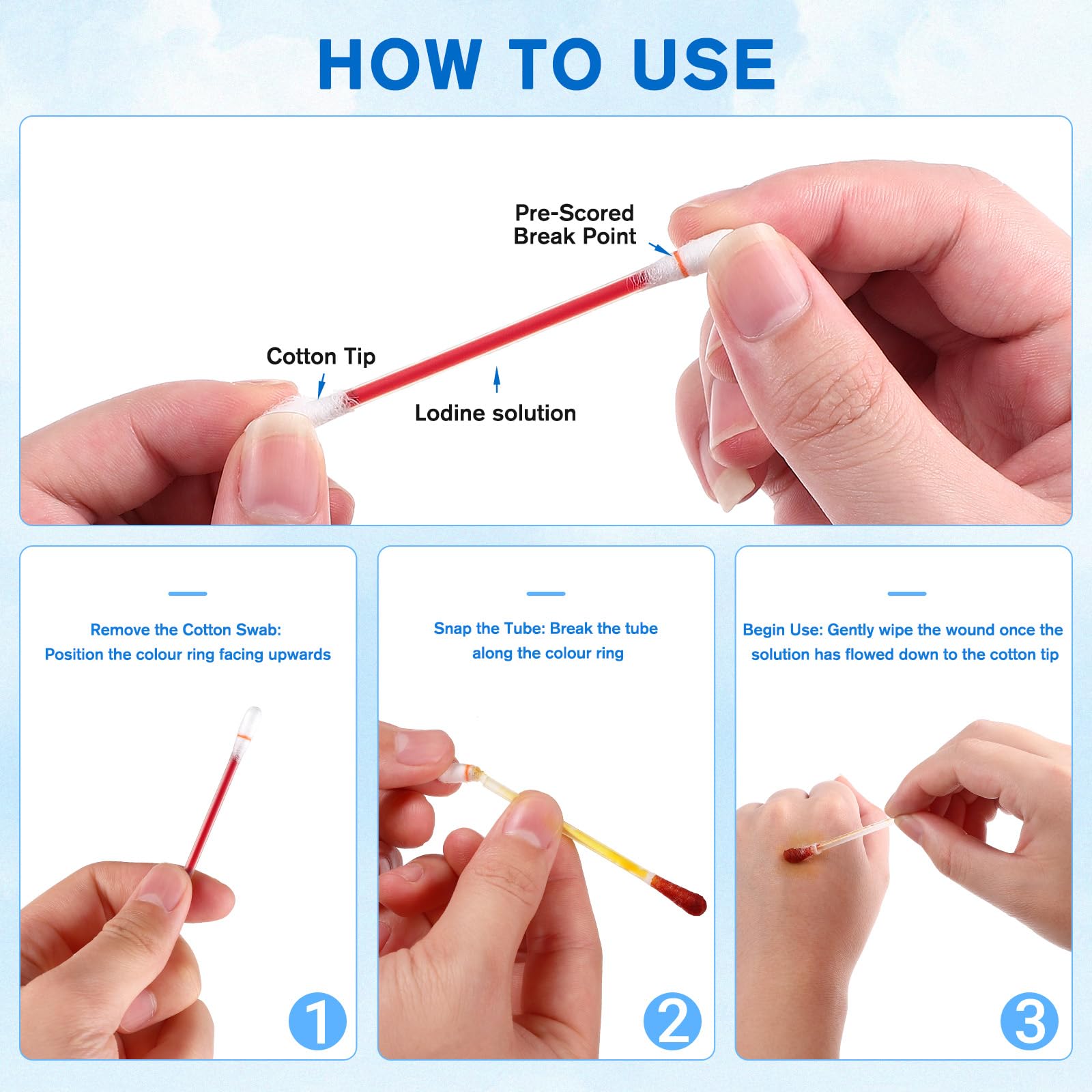 HOW TO USE

Pre-Scored Break Point

Cotton Tip

Lodine solution

Remove the Cotton Swab: Position the colour ring facing upwards

1

Snap the Tube: Break the tube along the colour ring

2

Begin Use: Gently wipe the wound once the solution has flowed down to the cotton tip

3