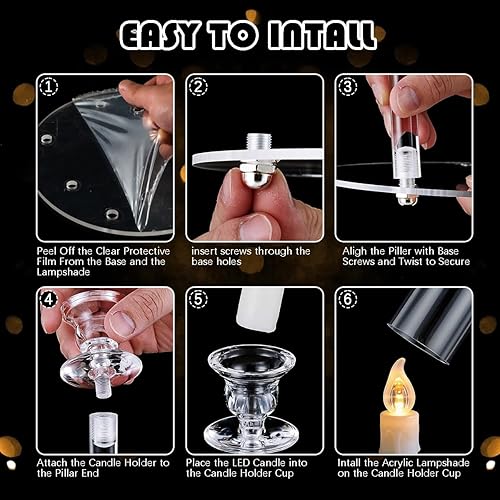 EASY TO INTALL

1
Peel Off the Clear Protective Film From the Base and the Lampshade

2
insert screws through the base holes

3
Aligh the Piller with Base Screws and Twist to Secure

4
Attach the Candle Holder to the Pillar End

5
Place the LED Candle into the Candle Holder Cup

6
Intall the Acrylic Lampshade on the Candle Holder Cup