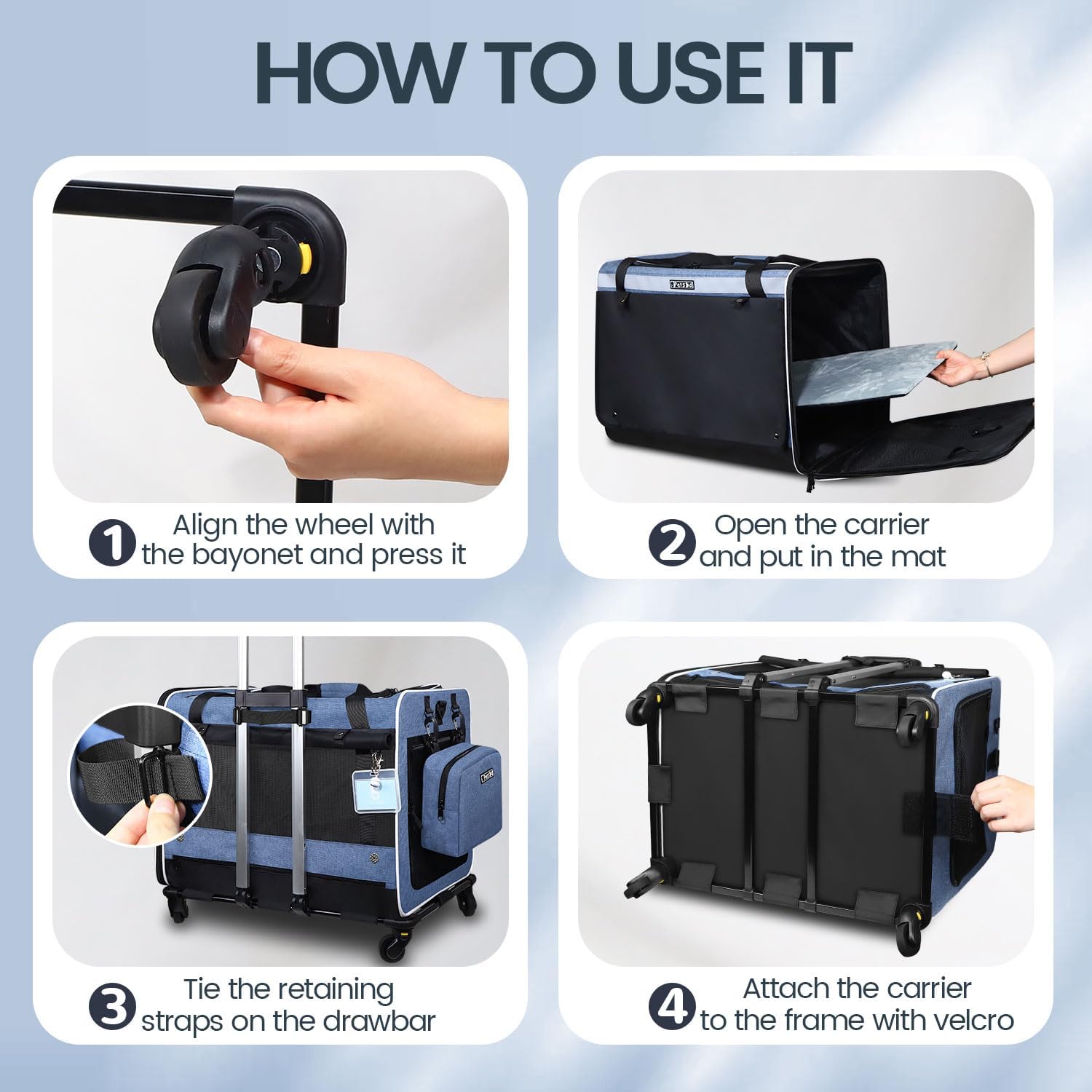 HOW TO USE IT

1 Align the wheel with the bayonet and press it

2 Open the carrier and put in the mat

3 Tie the retaining straps on the drawbar

4 Attach the carrier to the frame with velcro