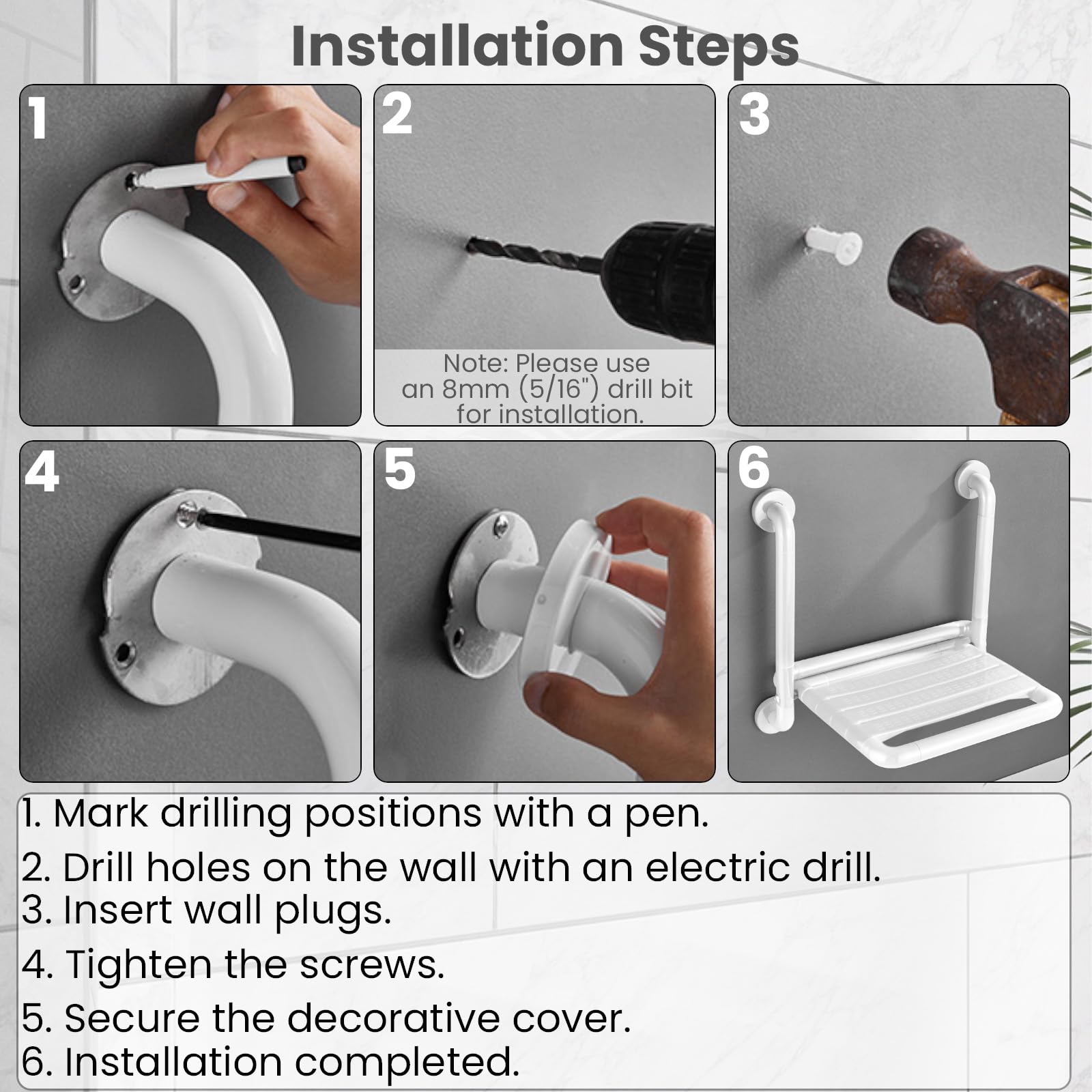 Installation Steps

1

2

Note: Please use an 8mm (5/16") drill bit for installation.

3

4

5

6

1. Mark drilling positions with a pen.
2. Drill holes on the wall with an electric drill.
3. Insert wall plugs.
4. Tighten the screws.
5. Secure the decorative cover.
6. Installation completed.