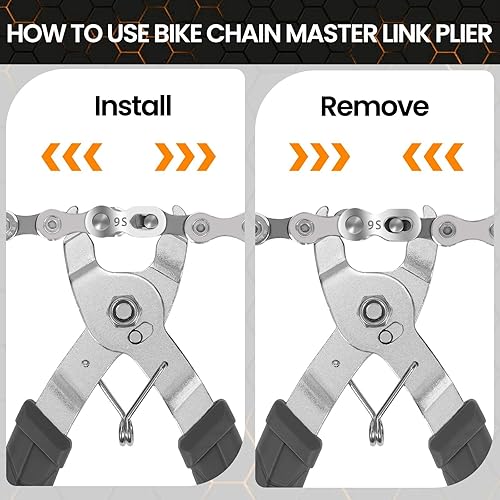 HOW TO USE BIKE CHAIN MASTER LINK PLIER

Install

9S

Remove

9S