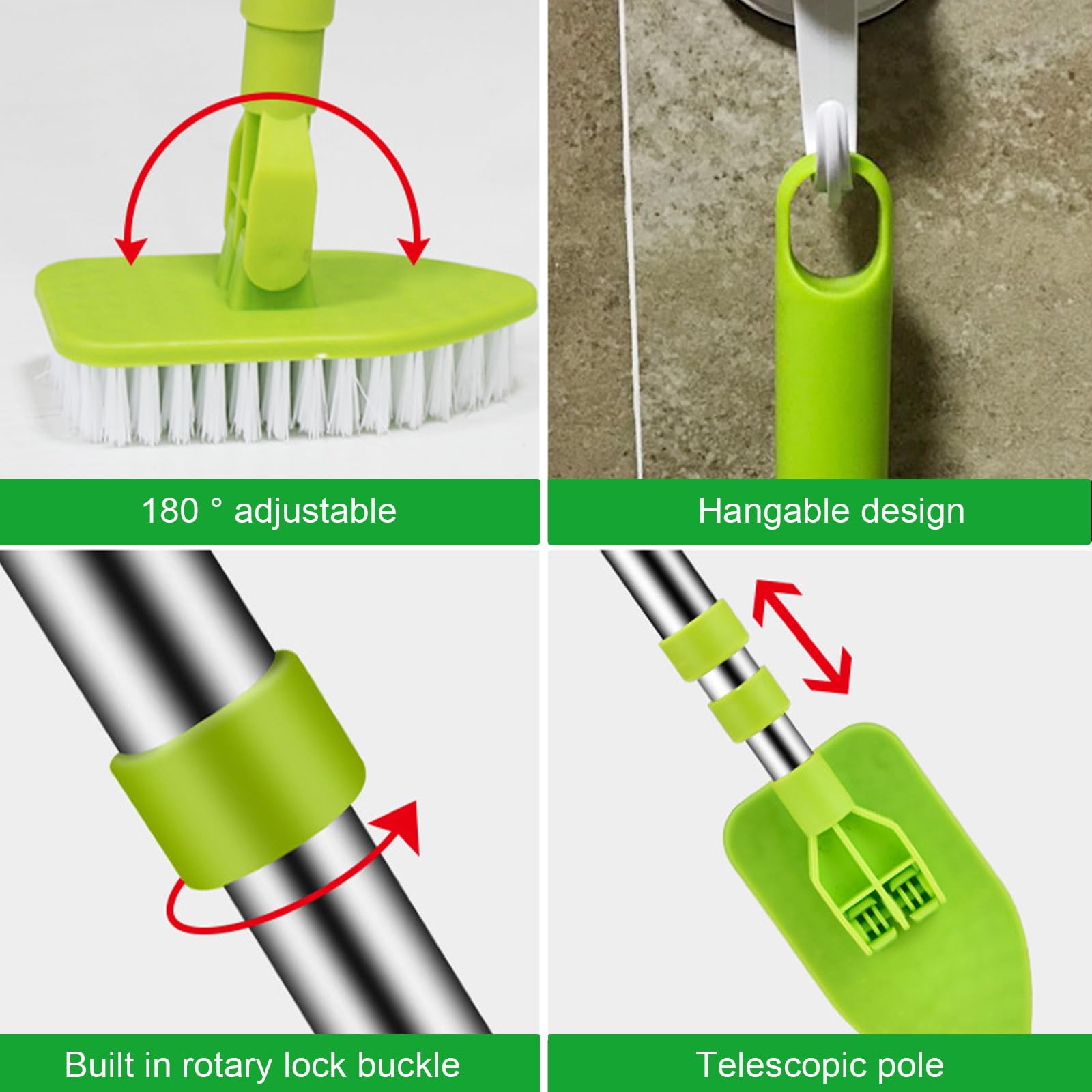 180 ° adjustable

Hangable design

Built in rotary lock buckle

Telescopic pole