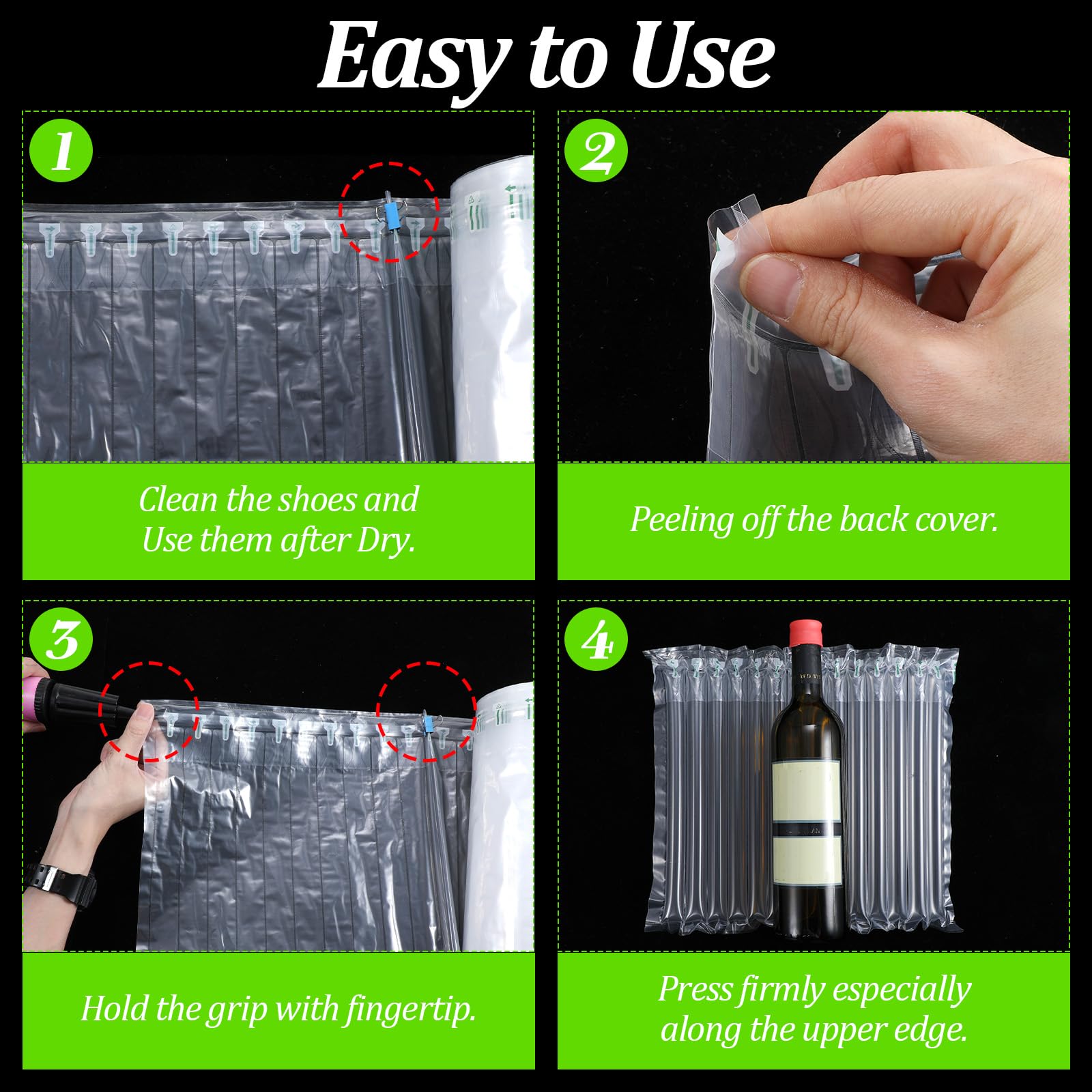 Easy to Use

1

Clean the shoes and Use them after Dry.

2

Peeling off the back cover.

3

Hold the grip with fingertip.

4

Press firmly especially along the upper edge.