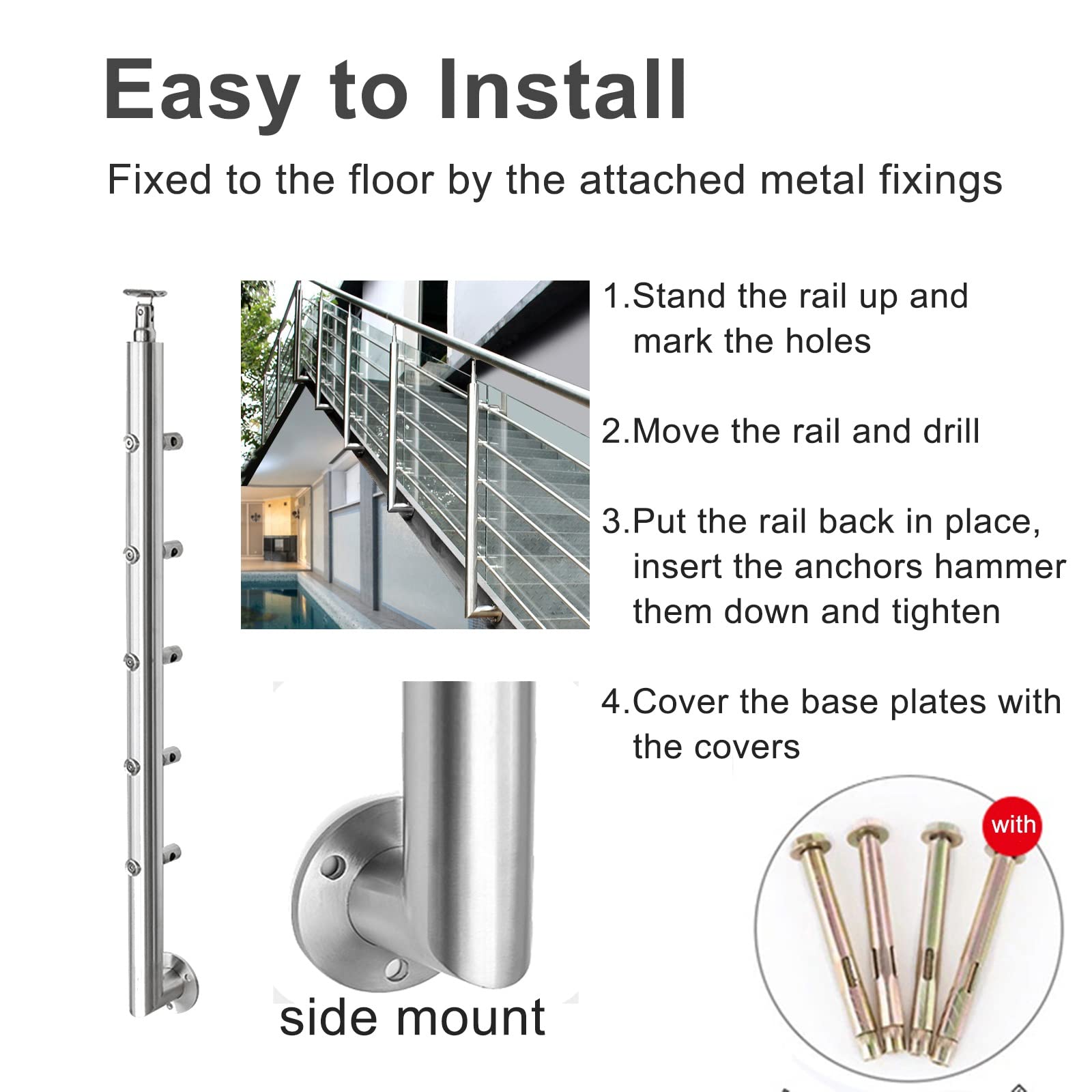 Easy to Install

Fixed to the floor by the attached metal fixings

1.Stand the rail up and mark the holes

2.Move the rail and drill

3.Put the rail back in place, insert the anchors hammer them down and tighten

4.Cover the base plates with the covers

side mount

with