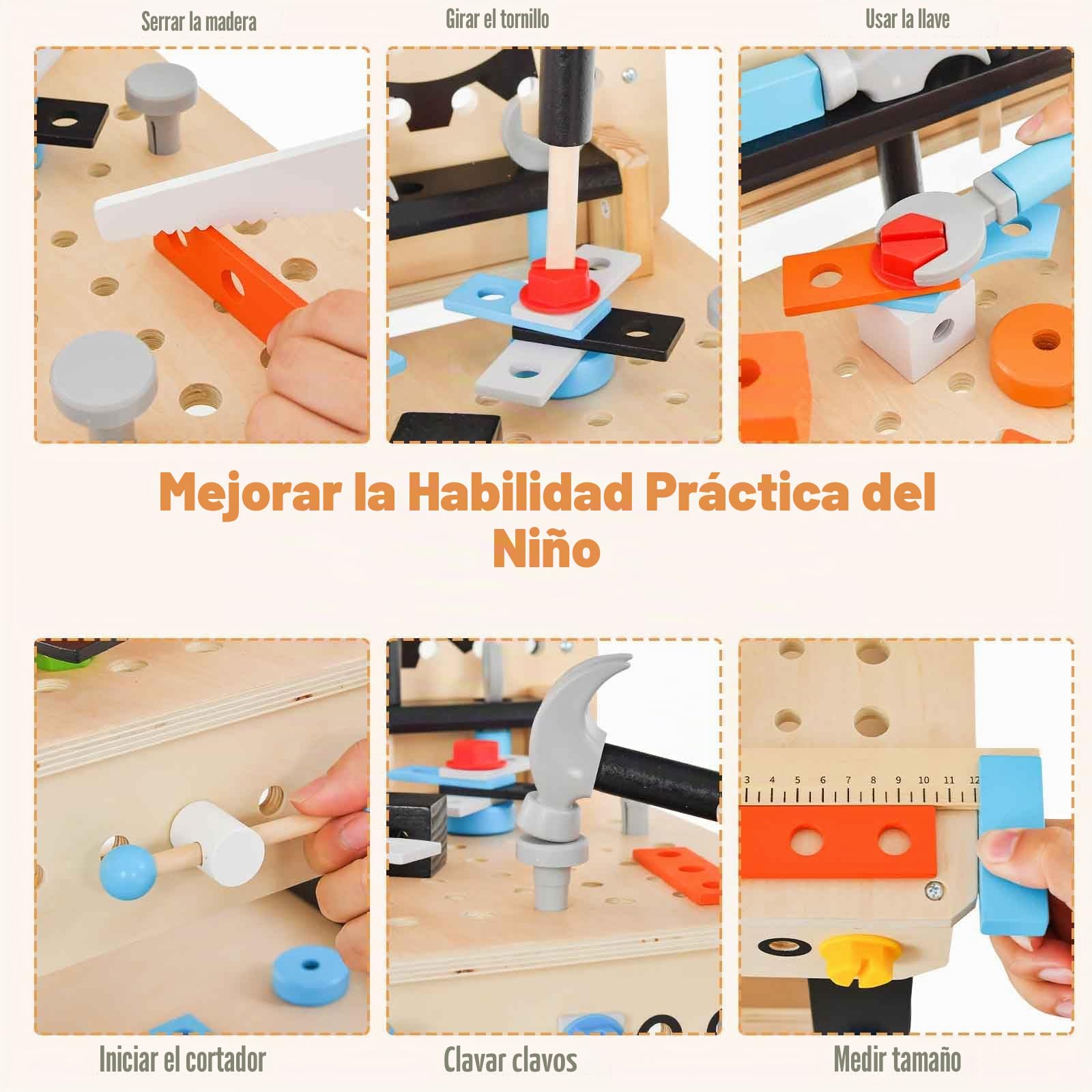 Serrar la madera

Girar el tornillo

Usar la llave

Mejorar la Habilidad Práctica del Niño

3 4 5 6 7 8 9 10 11 12

Iniciar el cortador

Clavar clavos

Medir tamaño