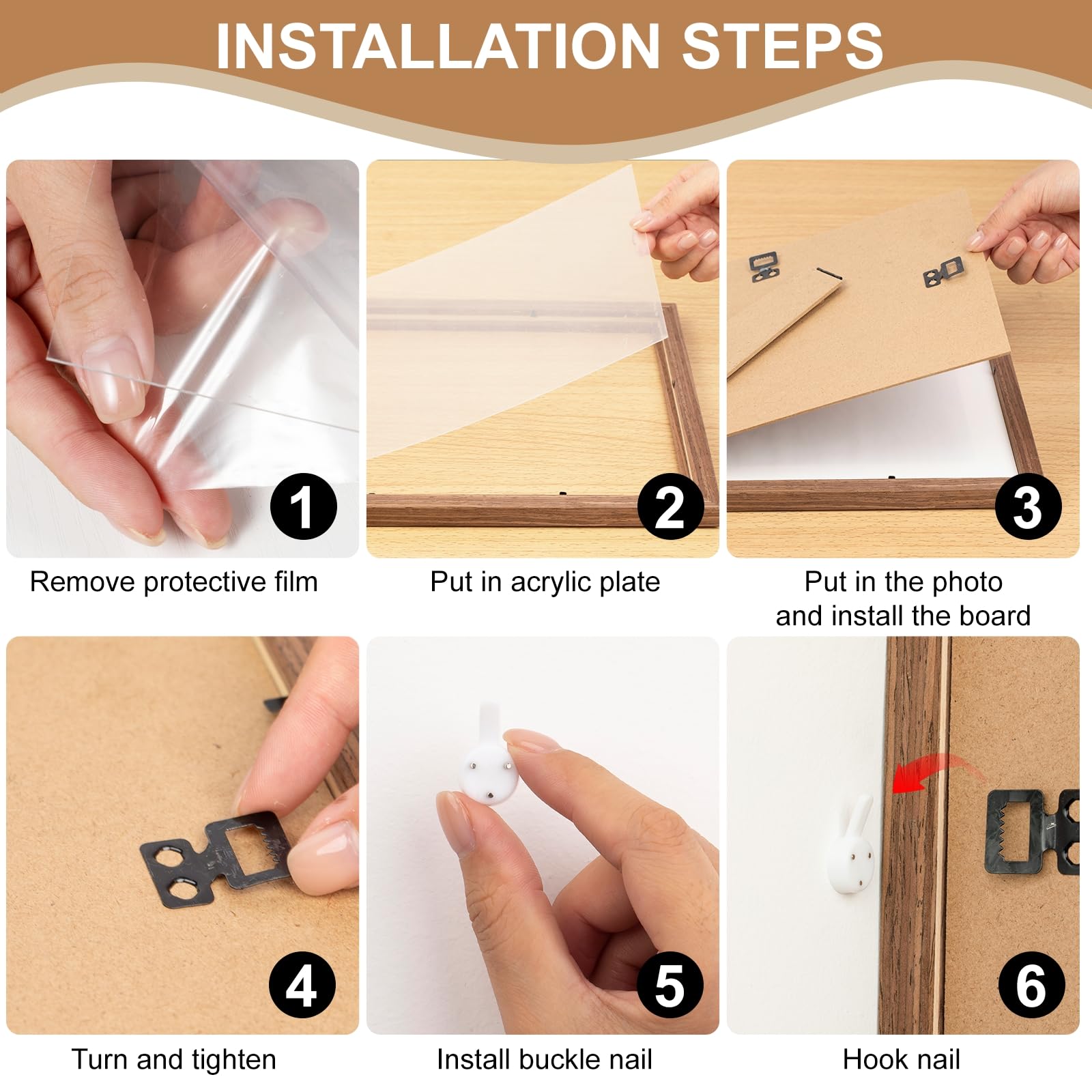 INSTALLATION STEPS

1
Remove protective film

2
Put in acrylic plate

3
Put in the photo and install the board

4
Turn and tighten

5
Install buckle nail

6
Hook nail