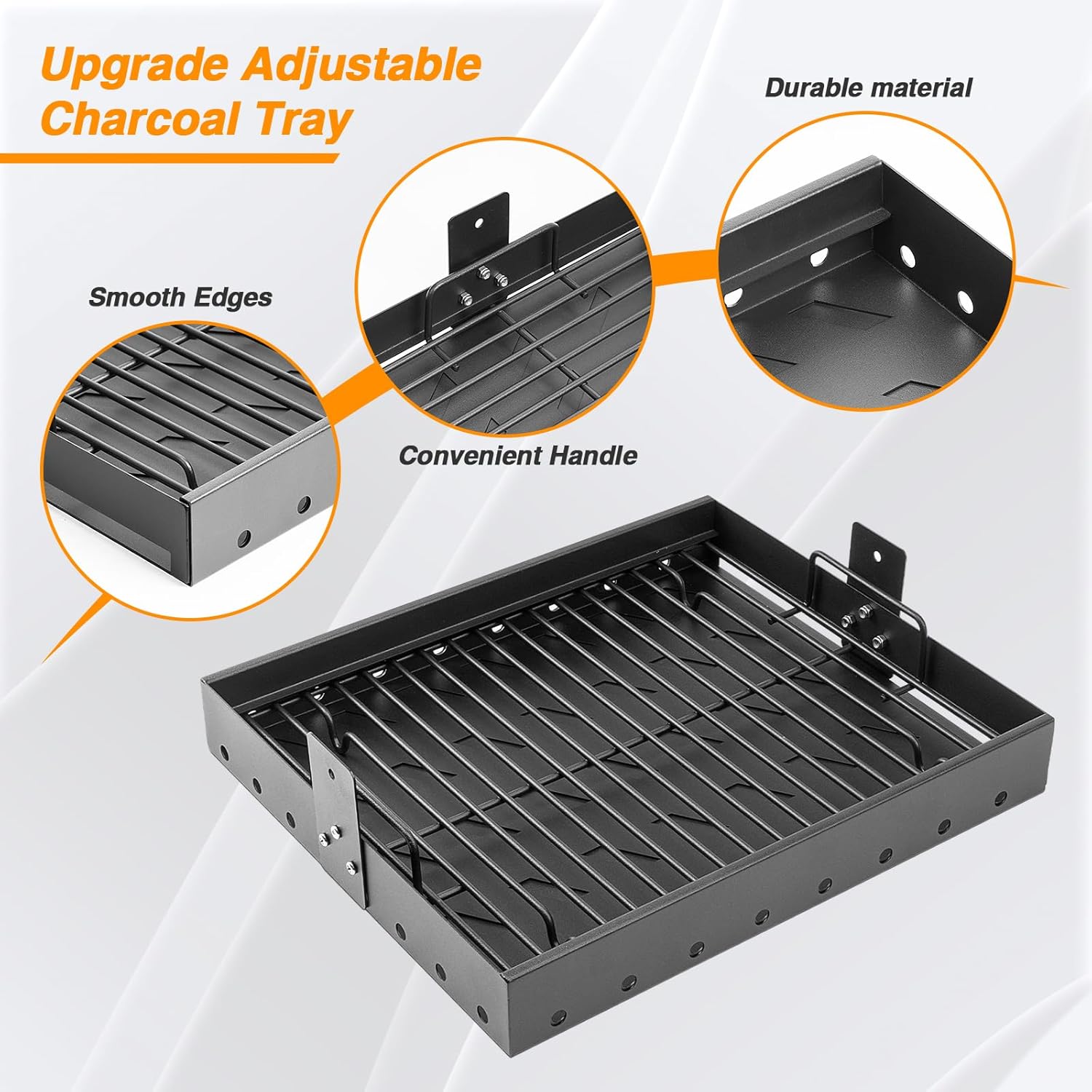 Upgrade Adjustable Charcoal Tray

Durable material

Smooth Edges

Convenient Handle