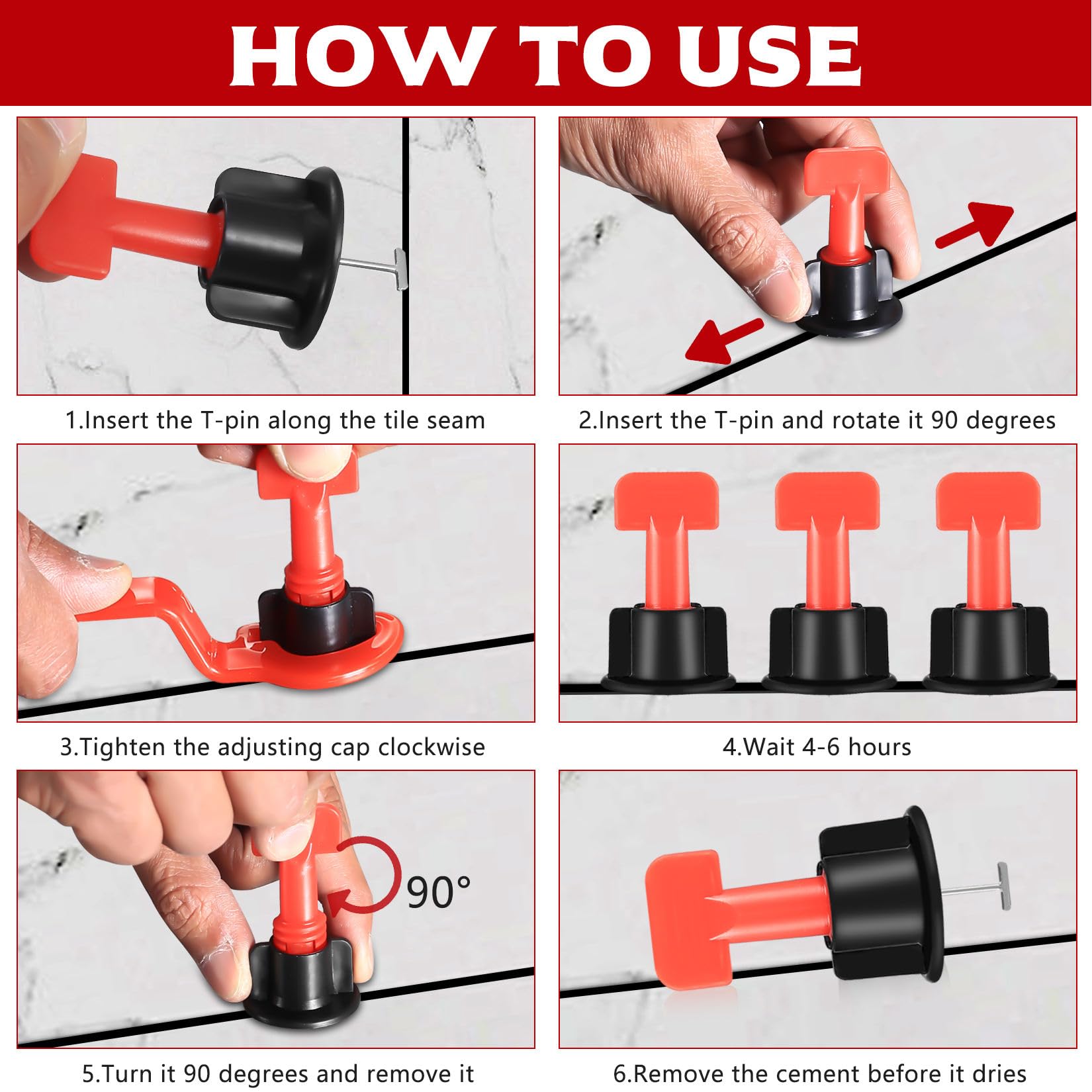 HOW TO USE

1.Insert the T-pin along the tile seam

2.Insert the T-pin and rotate it 90 degrees

3.Tighten the adjusting cap clockwise

4.Wait 4-6 hours

90°

5.Turn it 90 degrees and remove it

6.Remove the cement before it dries