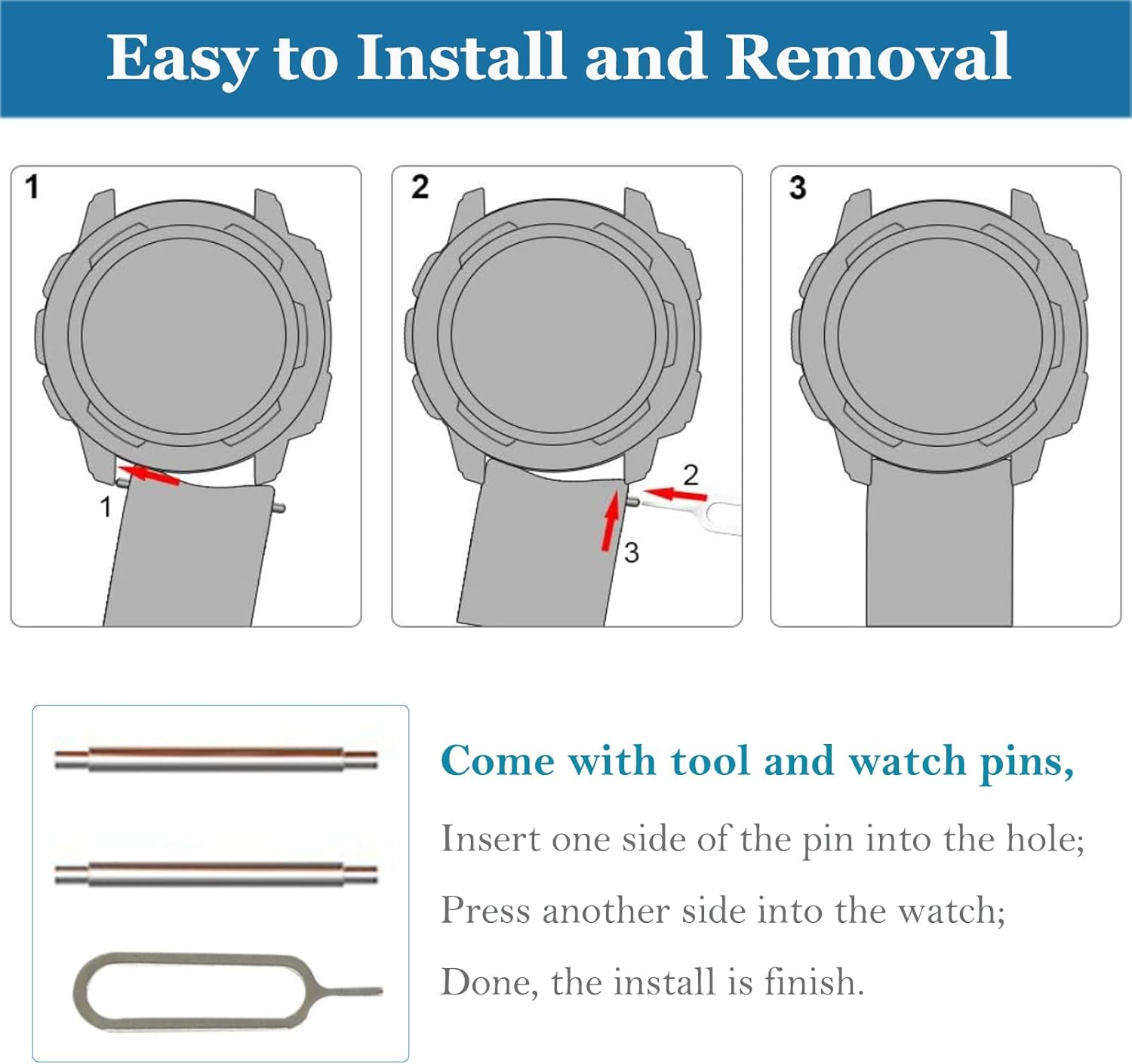 Easy to Install and Removal

1

1

2

2

3

3

Come with tool and watch pins,

Insert one side of the pin into the hole;

Press another side into the watch;

Done, the install is finish.