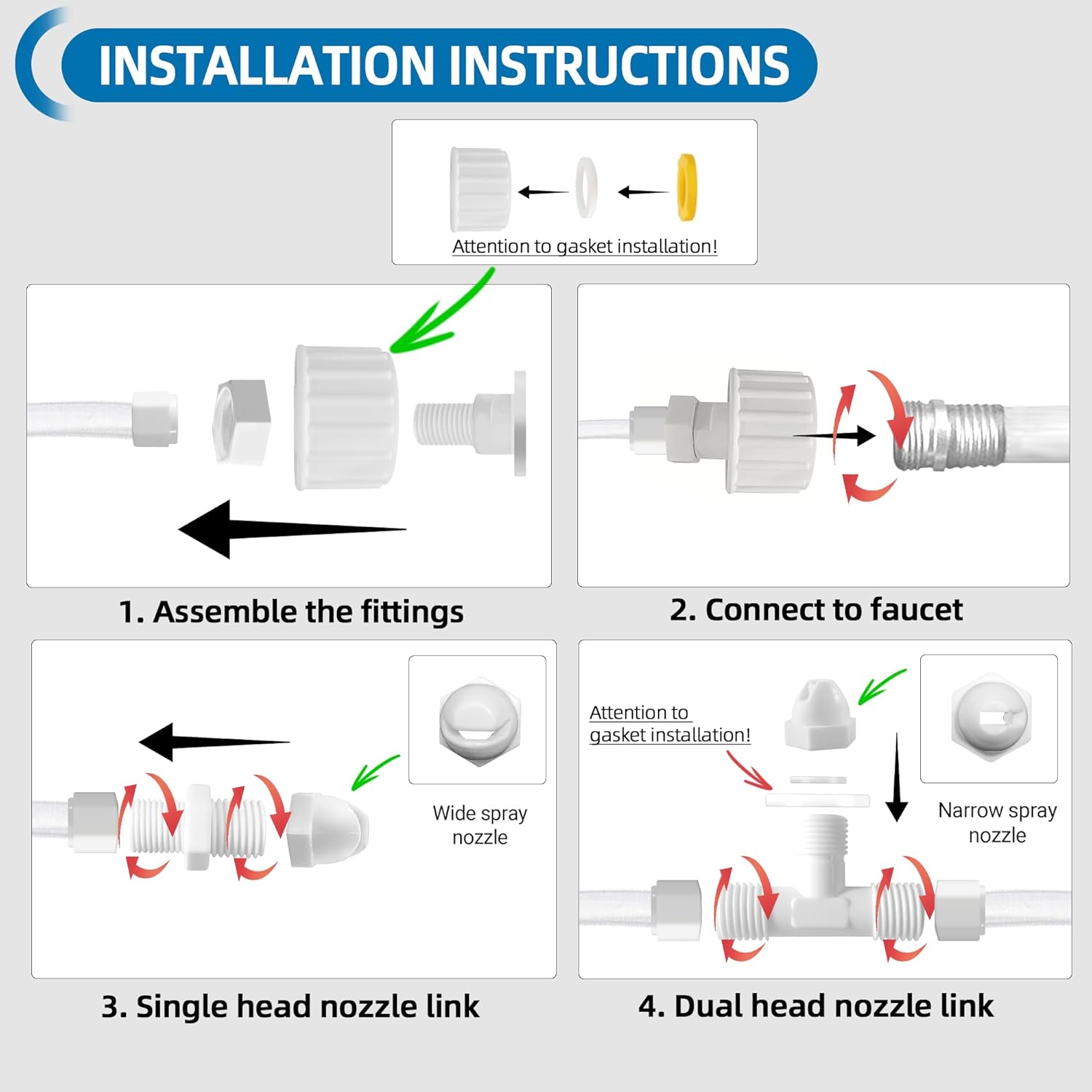 INSTALLATION INSTRUCTIONS

Attention to gasket installation!

1. Assemble the fittings

2. Connect to faucet

Wide spray nozzle

3. Single head nozzle link

Attention to gasket installation!

Narrow spray nozzle

4. Dual head nozzle link