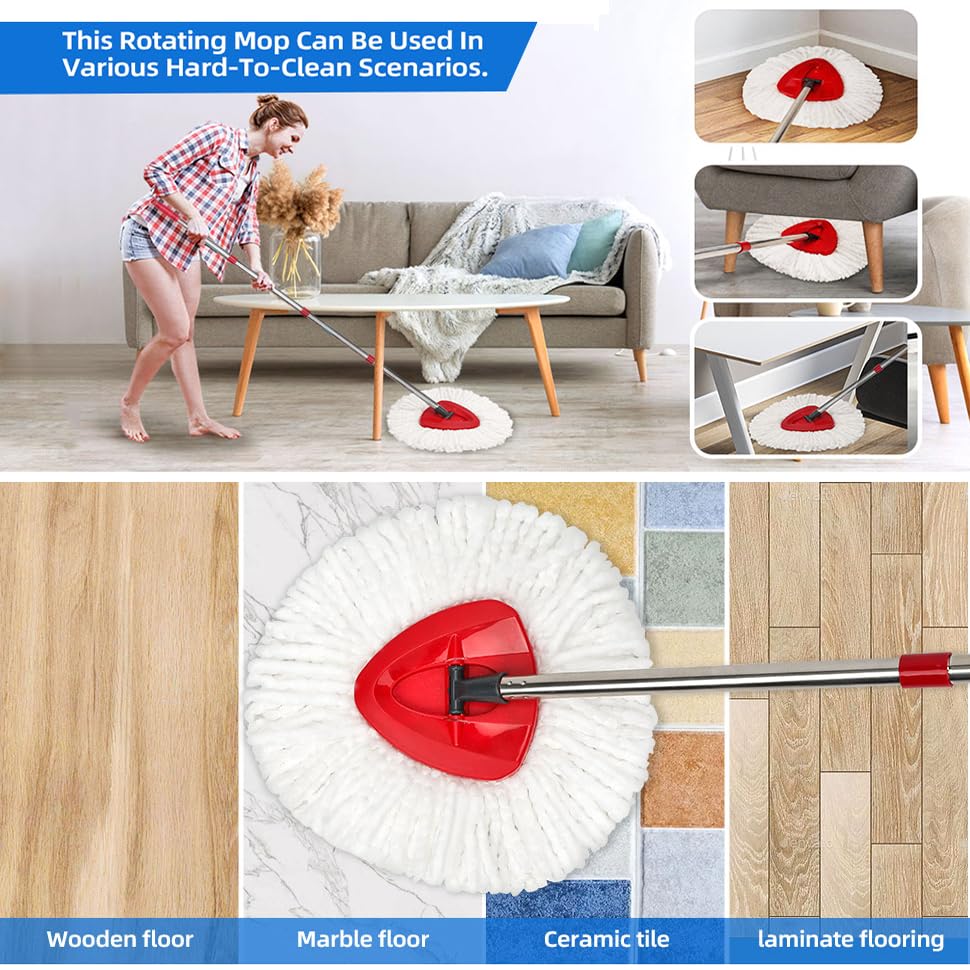 This Rotating Mop Can Be Used In Various Hard-To-Clean Scenarios.

Wooden floor

Marble floor

Ceramic tile

laminate flooring