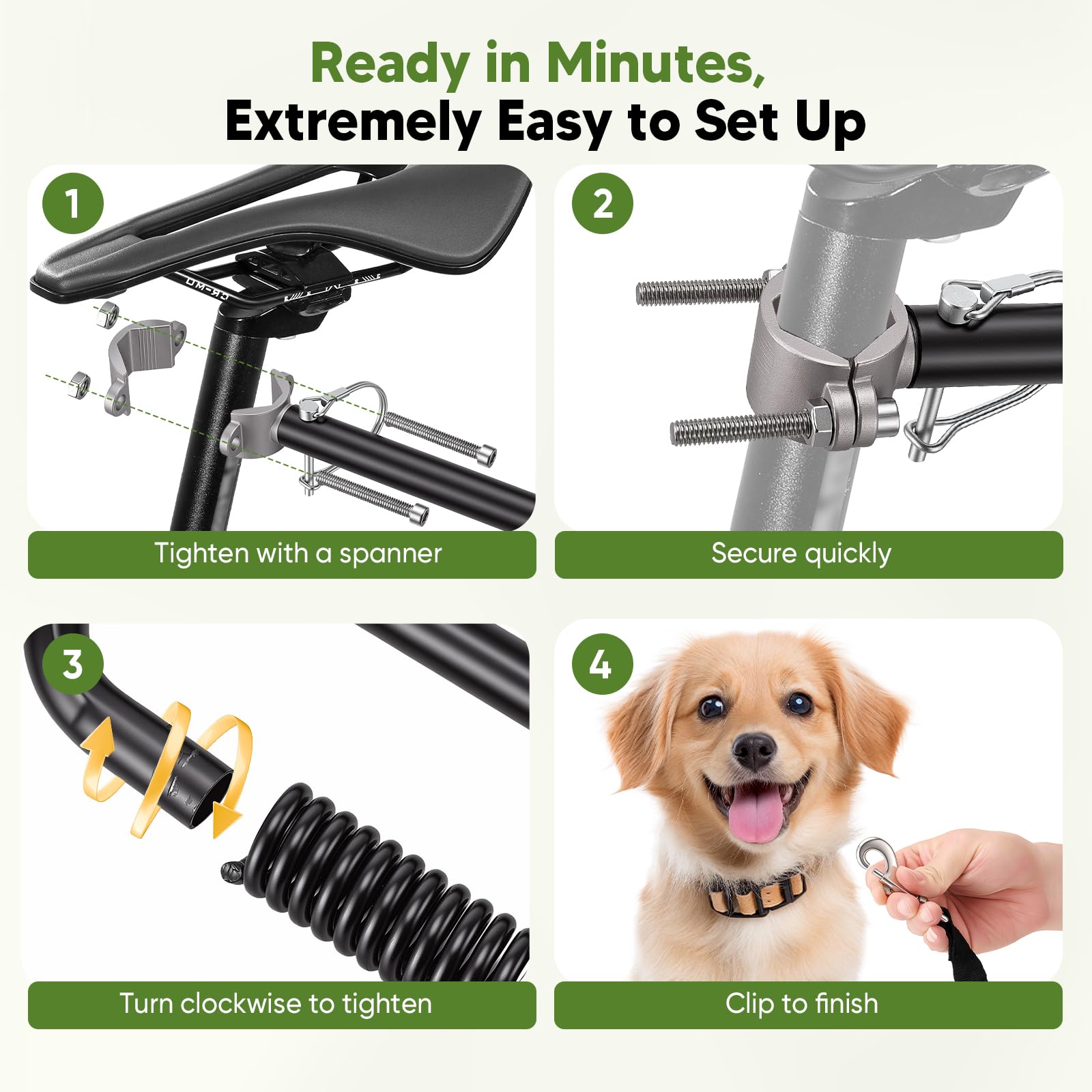 Ready in Minutes,
Extremely Easy to Set Up

1

Tighten with a spanner

2

Secure quickly

3

Turn clockwise to tighten

4

Clip to finish