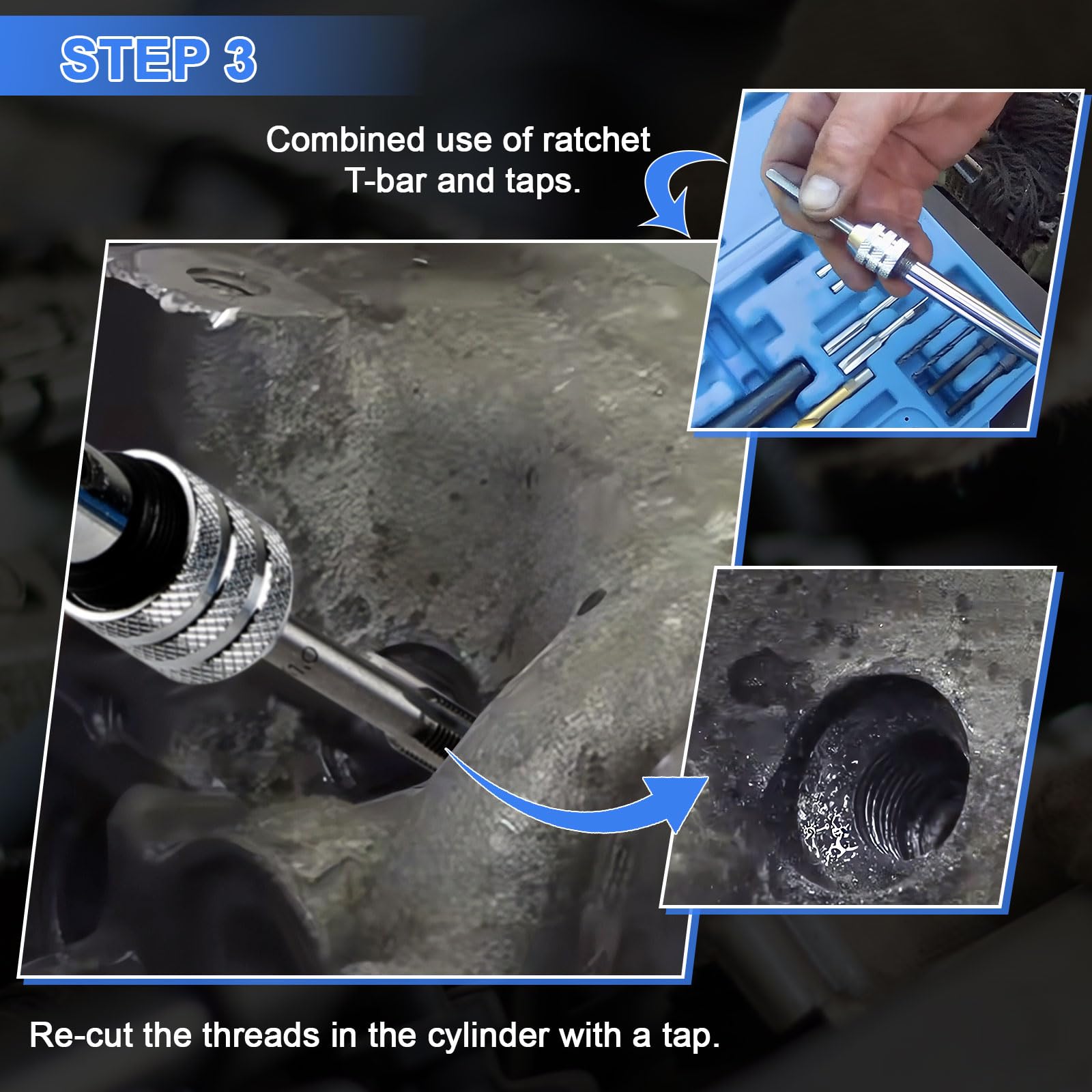 STEP 3

Combined use of ratchet T-bar and taps.

Re-cut the threads in the cylinder with a tap.